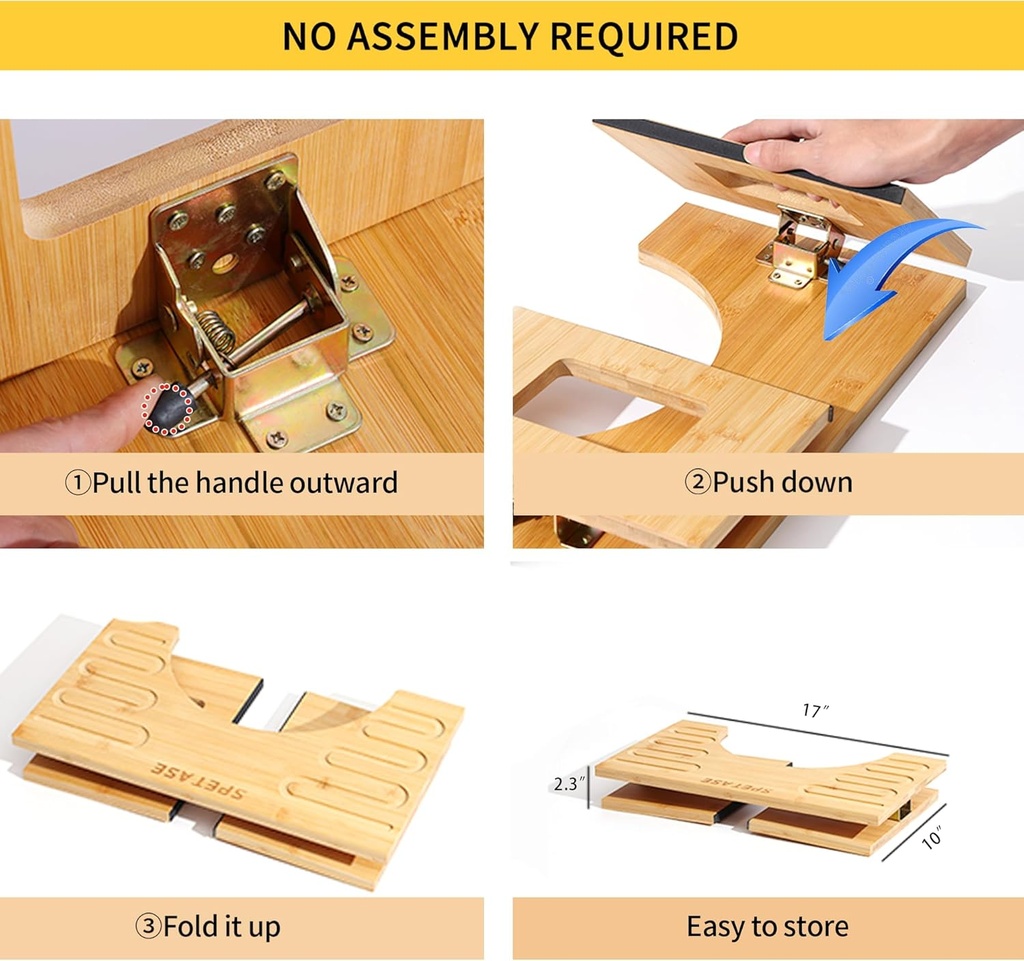 NO ASSEMBLY REQUIRED

①Pull the handle outward

②Push down

SPETASE

③Fold it up

17″

2.3″

SPETASE

10″

Easy to store