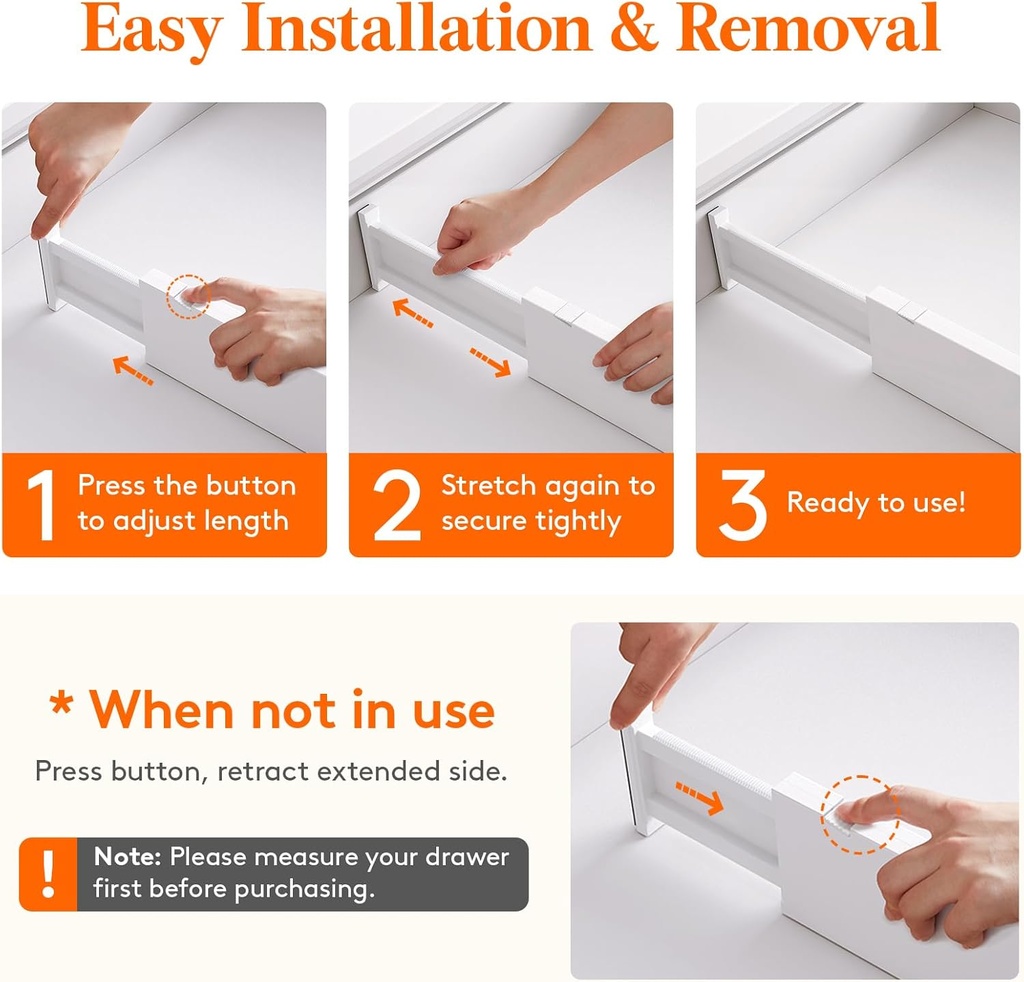 Easy Installation & Removal

1 Press the button to adjust length

2 Stretch again to secure tightly

3 Ready to use!

* When not in use

Press button, retract extended side.

! Note: Please measure your drawer first before purchasing.