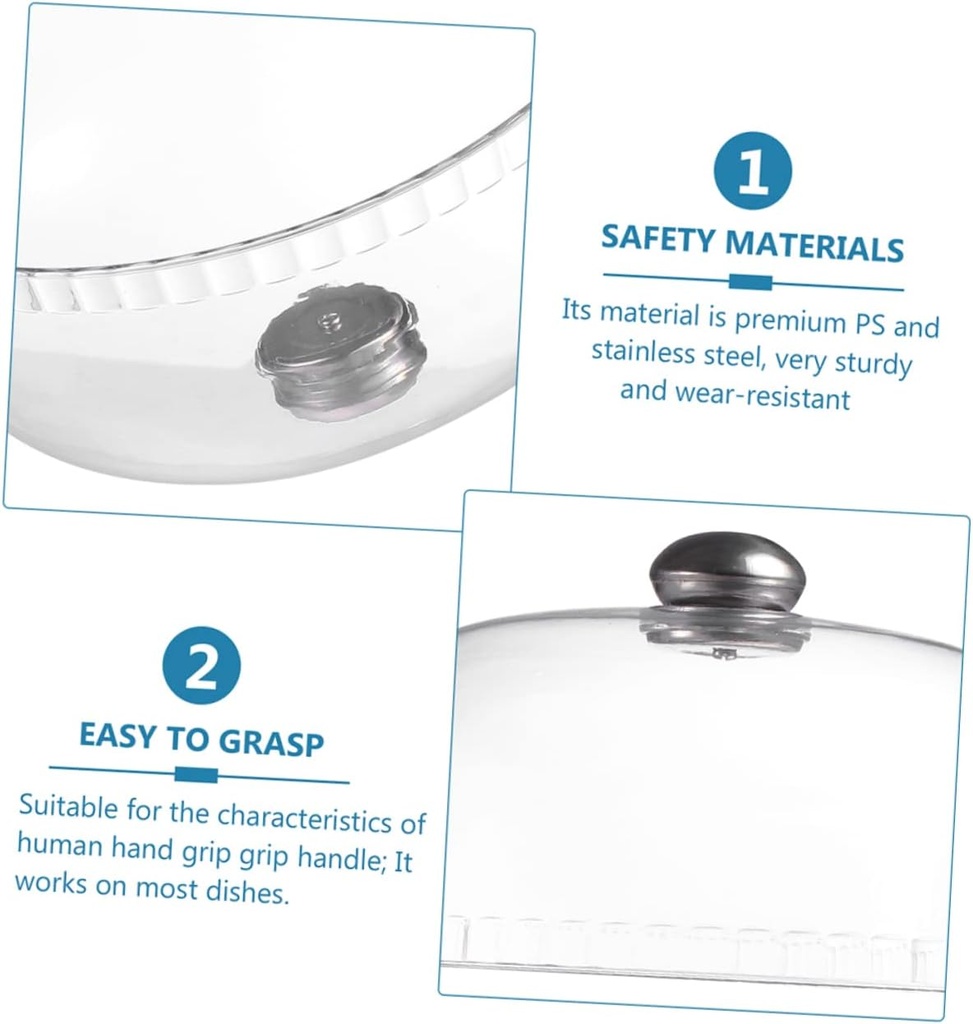 1

SAFETY MATERIALS

Its material is premium PS and stainless steel, very sturdy and wear-resistant

2

EASY TO GRASP

Suitable for the characteristics of human hand grip grip handle; It works on most dishes.