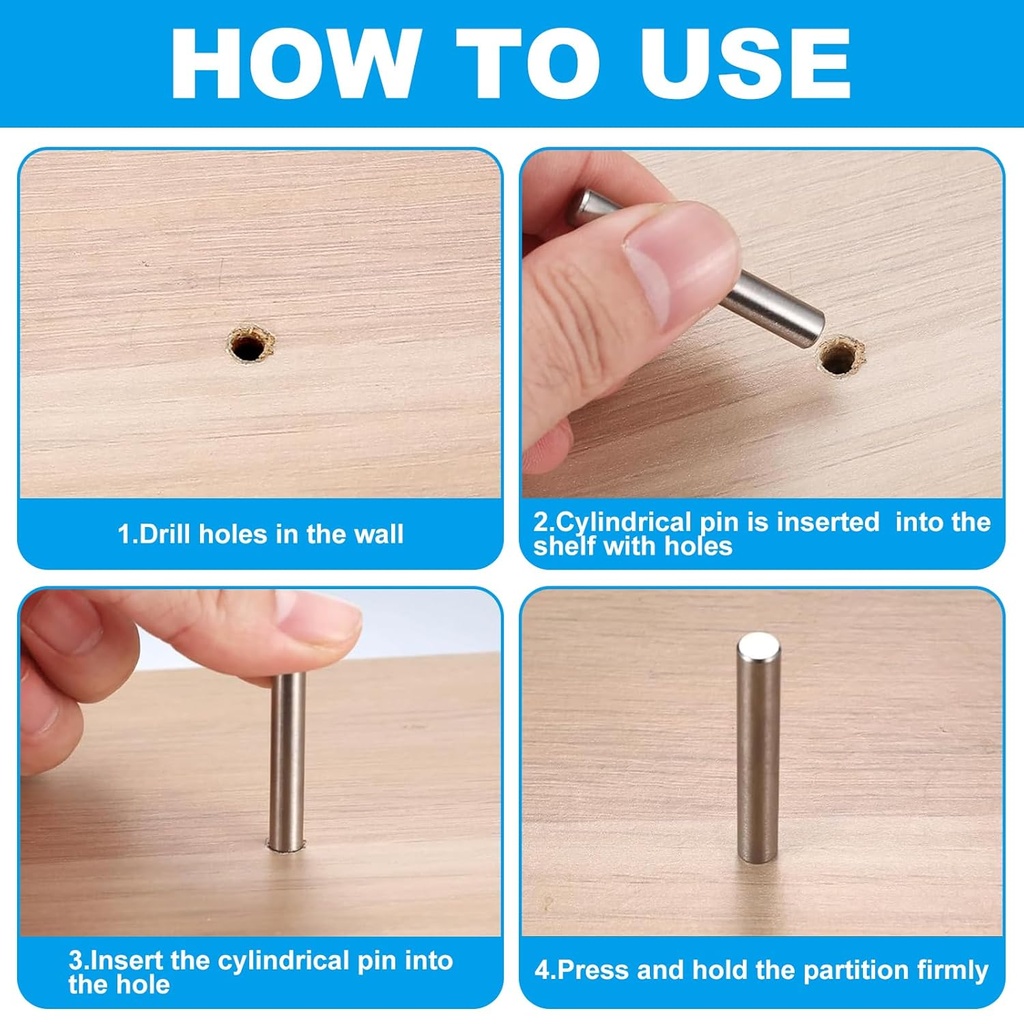 HOW TO USE

1.Drill holes in the wall

2.Cylindrical pin is inserted into the shelf with holes

3.Insert the cylindrical pin into the hole

4.Press and hold the partition firmly