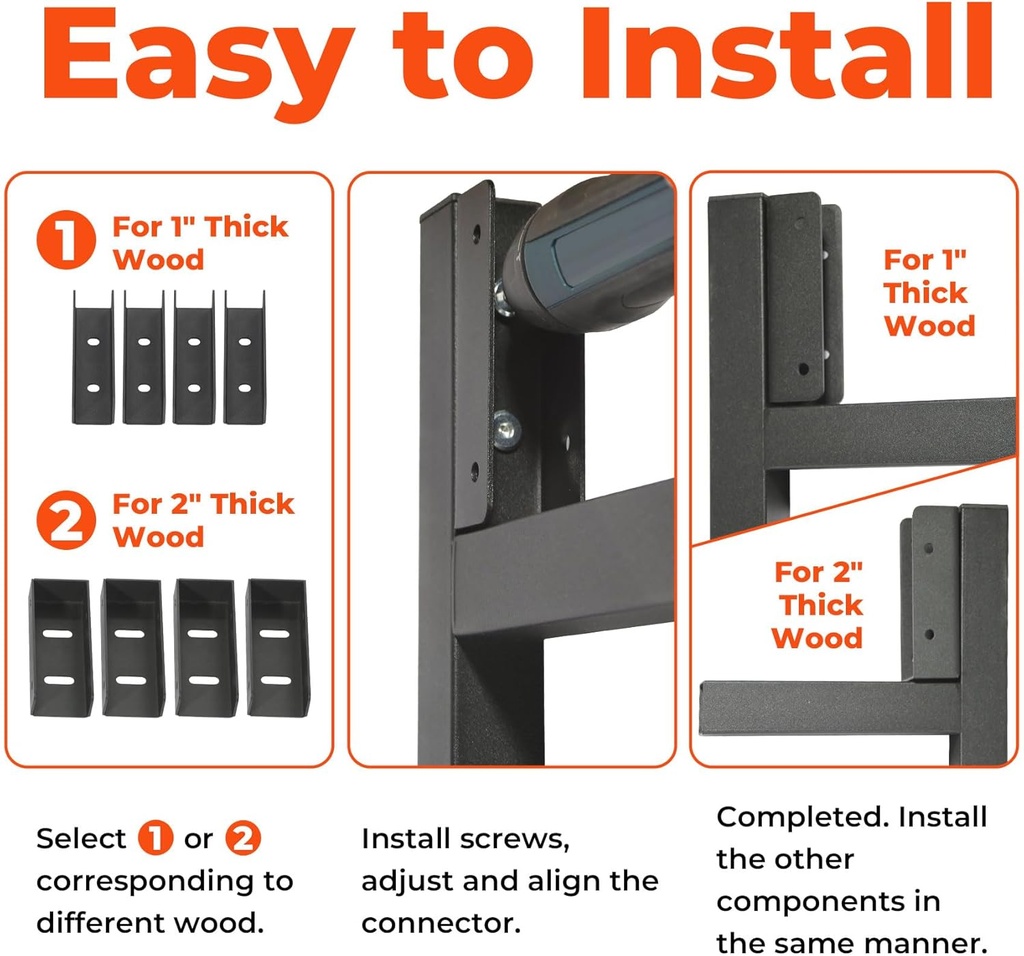 Easy to Install

1 For 1" Thick Wood

2 For 2" Thick Wood

For 1" Thick Wood

For 2" Thick Wood

Select 1 or 2 corresponding to different wood.

Install screws, adjust and align the connector.

Completed. Install the other components in the same manner.