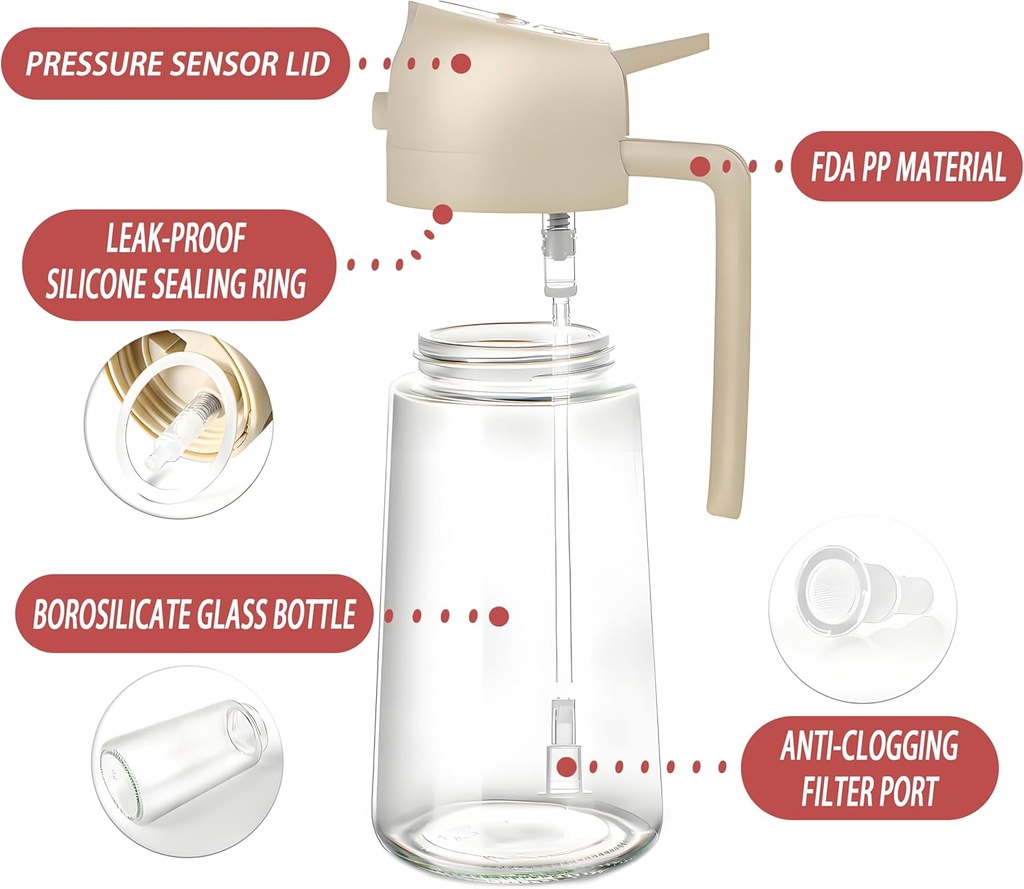 PRESSURE SENSOR LID

FDA PP MATERIAL

LEAK-PROOF
SILICONE SEALING RING

BOROSILICATE GLASS BOTTLE

ANTI-CLOGGING
FILTER PORT