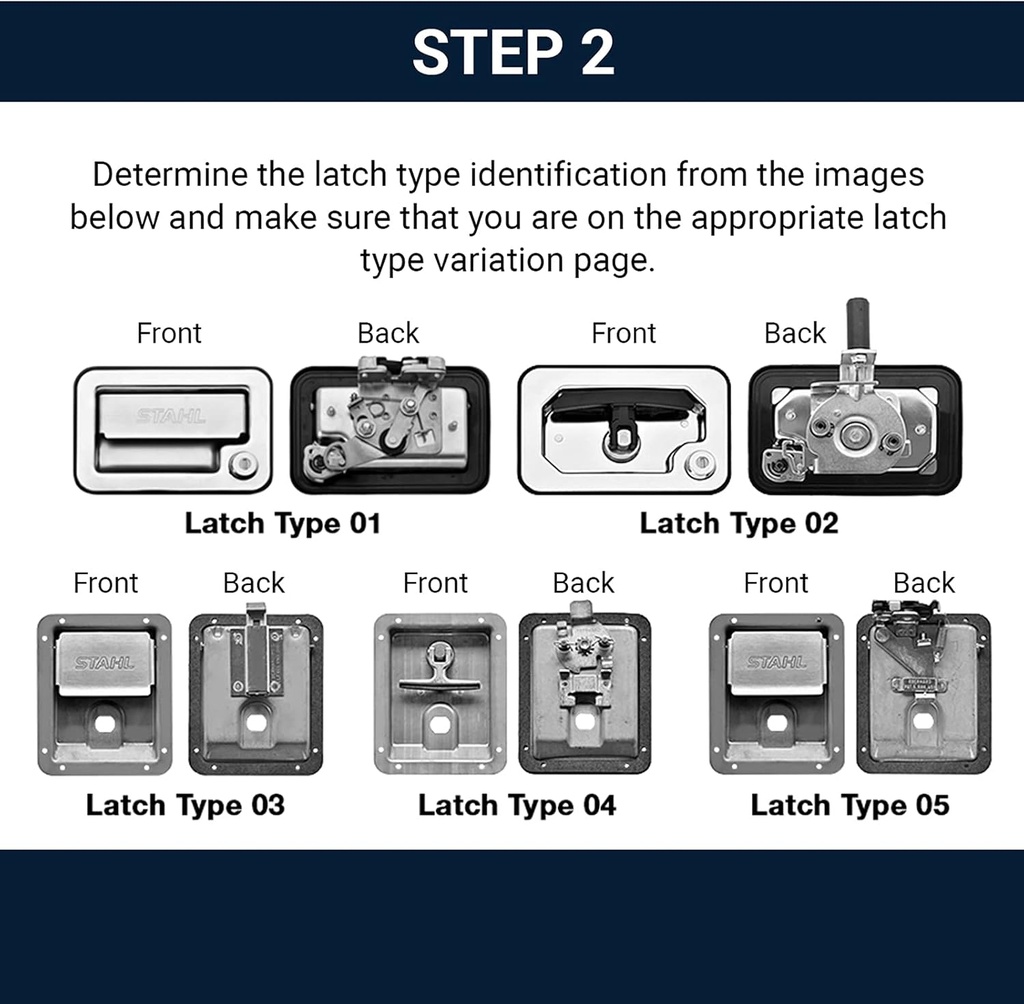 STEP 2

Determine the latch type identification from the images below and make sure that you are on the appropriate latch type variation page.

Front Back
STAHL
Latch Type 01

Front Back
Latch Type 02

Front Back
STAHL
Latch Type 03

Front Back
Latch Type 04

Front Back
STAHL
Latch Type 05