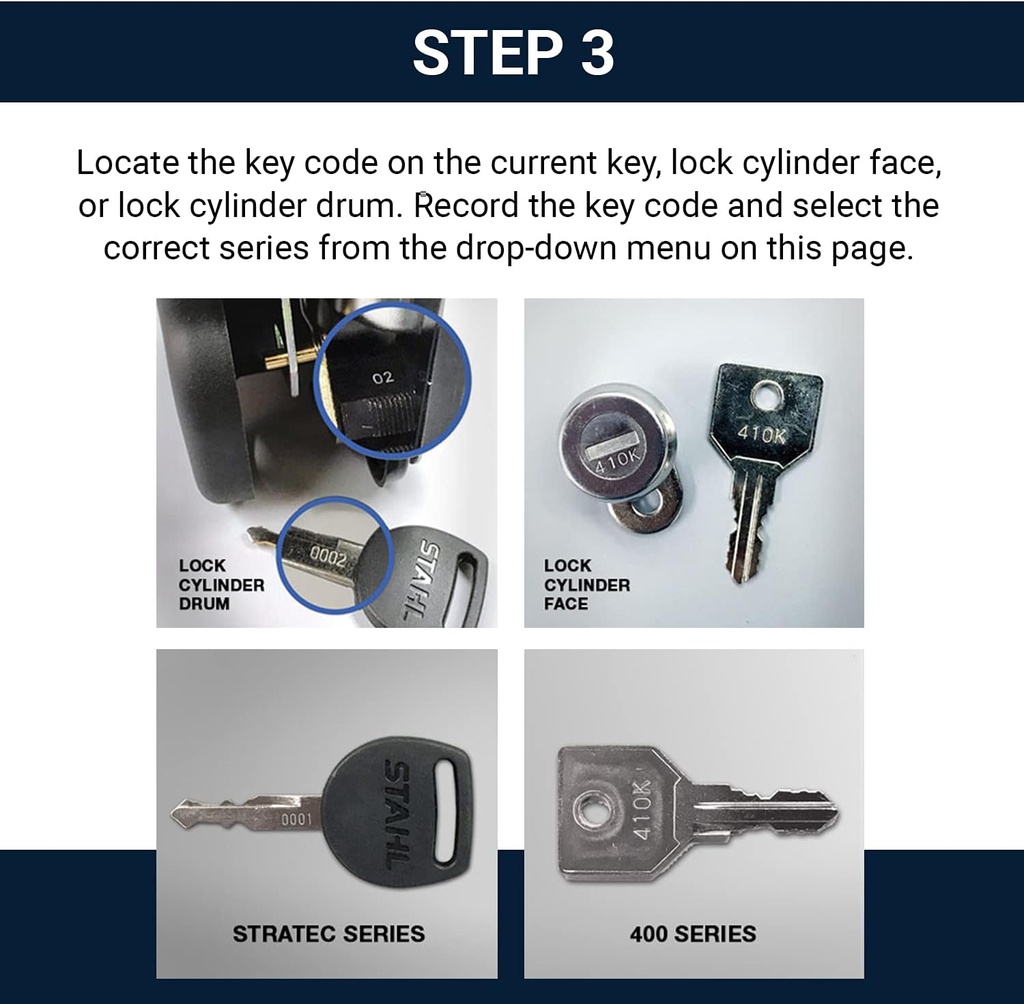 STEP 3

Locate the key code on the current key, lock cylinder face, or lock cylinder drum. Record the key code and select the correct series from the drop-down menu on this page.

02

0002

STAHL

LOCK CYLINDER DRUM

410K

410K

LOCK CYLINDER FACE

0001

STAHL

STRATEC SERIES

410K

400 SERIES