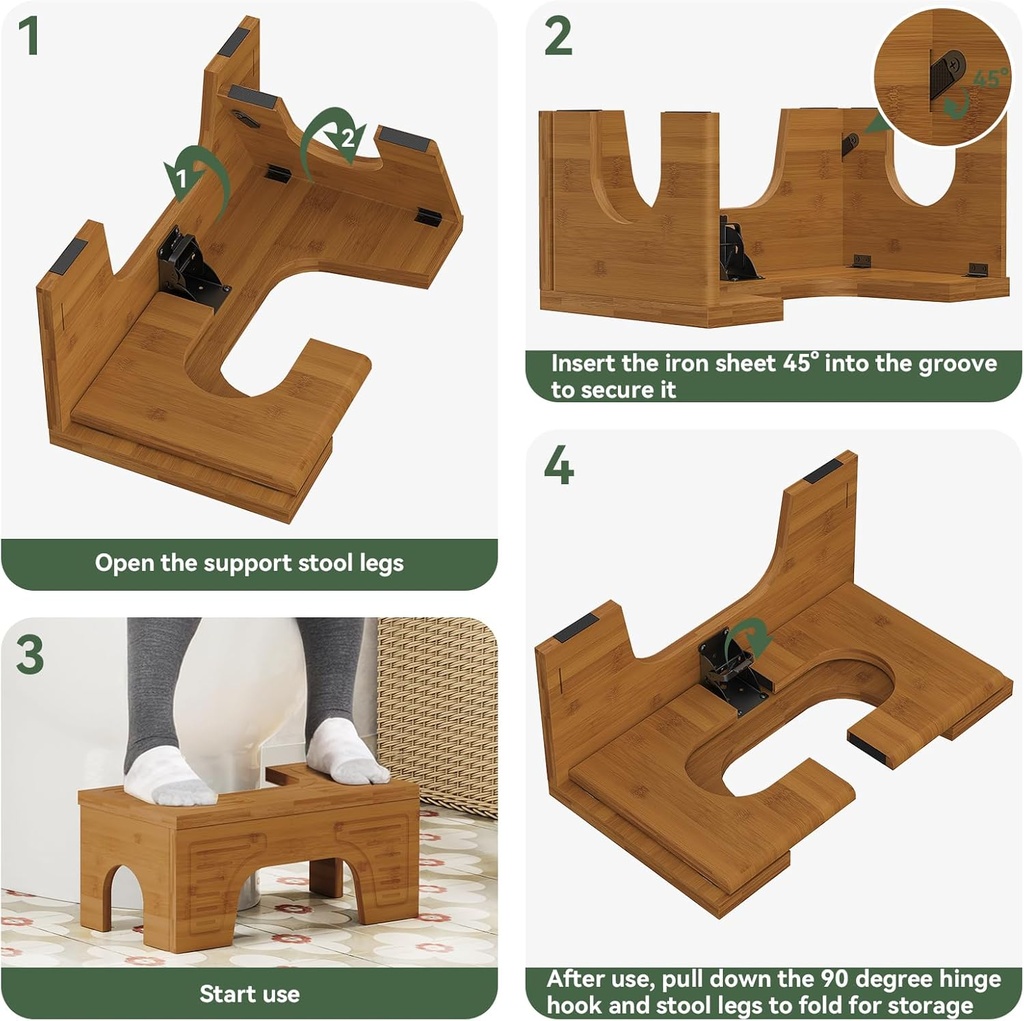 1

1

2

Open the support stool legs

2

45°

Insert the iron sheet 45° into the groove to secure it

3

Start use

4

After use, pull down the 90 degree hinge hook and stool legs to fold for storage