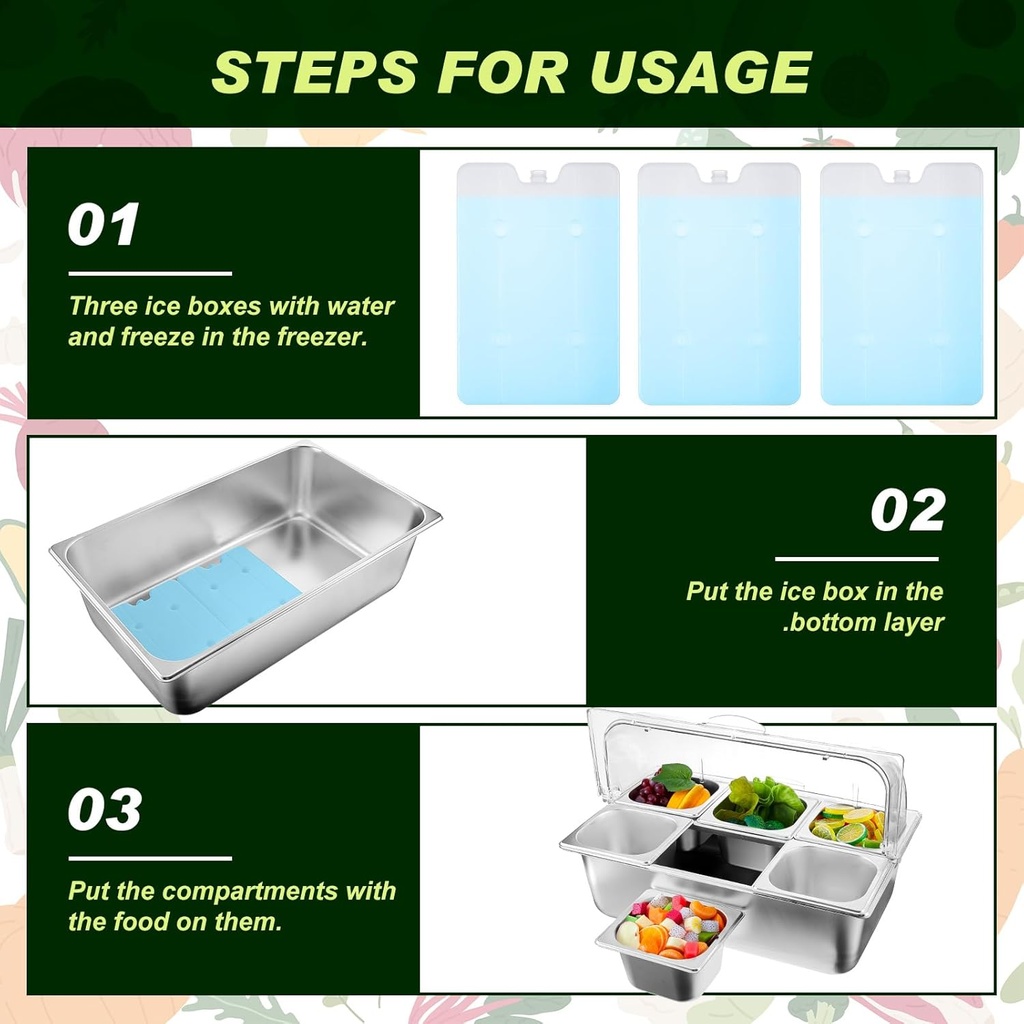 STEPS FOR USAGE

01

Three ice boxes with water and freeze in the freezer.

02

Put the ice box in the .bottom layer

03

Put the compartments with the food on them.