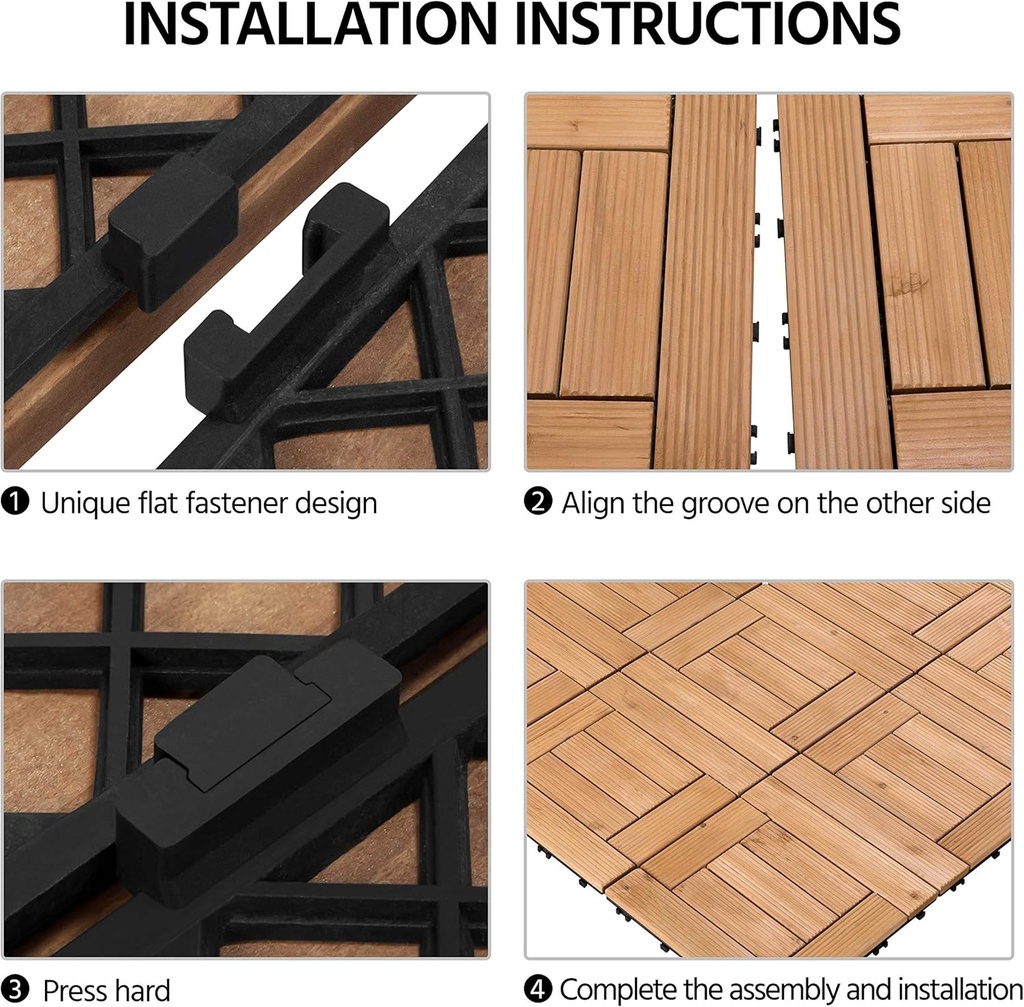 INSTALLATION INSTRUCTIONS

❶ Unique flat fastener design

❷ Align the groove on the other side

❸ Press hard

❹ Complete the assembly and installation