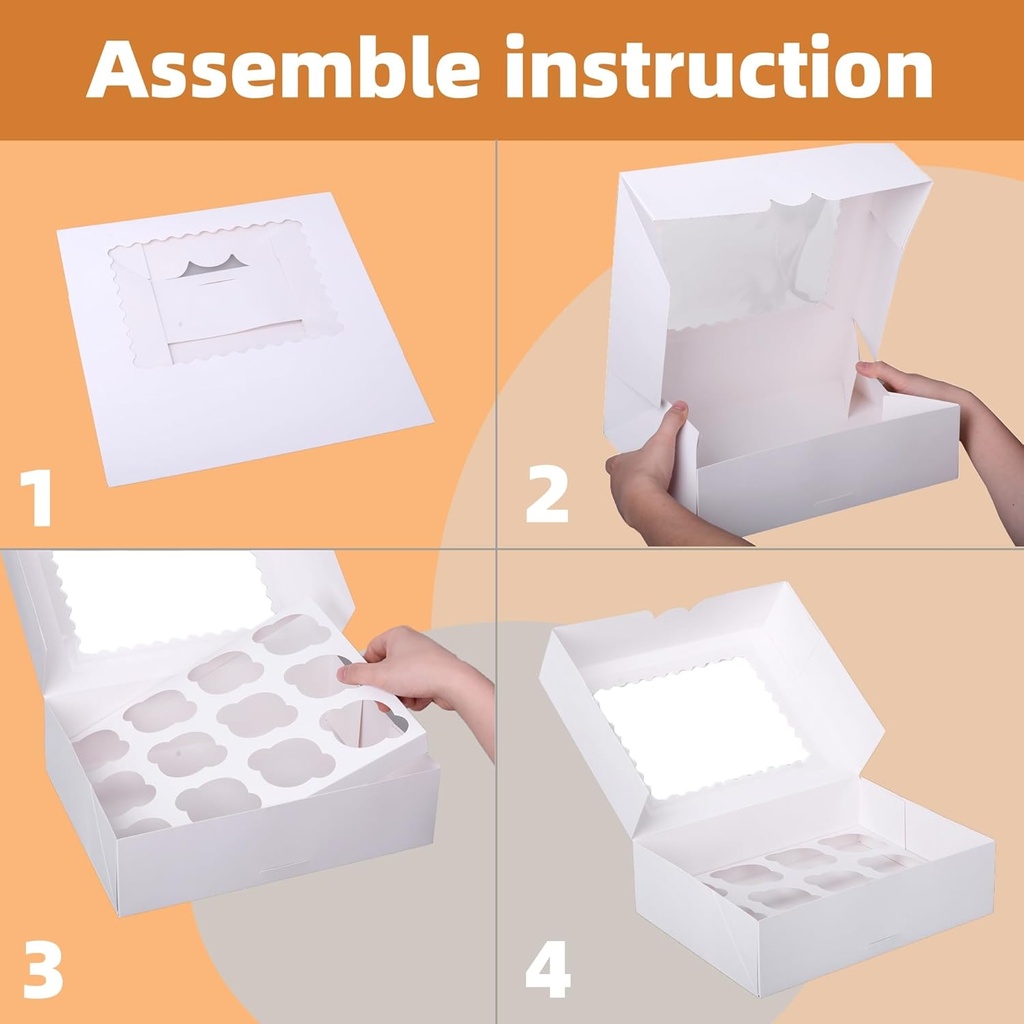 Assemble instruction

1

2

3

4