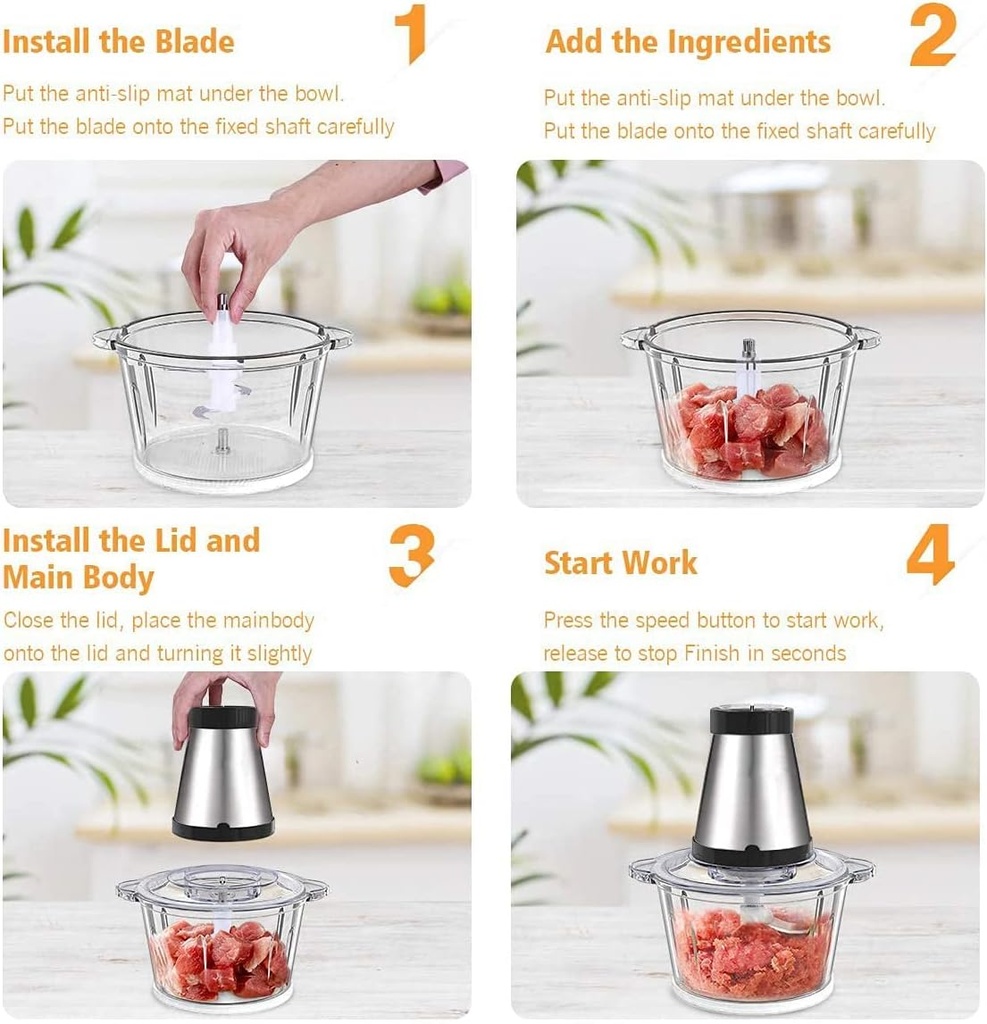 Install the Blade 1

Put the anti-slip mat under the bowl.
Put the blade onto the fixed shaft carefully

Add the Ingredients 2

Put the anti-slip mat under the bowl.
Put the blade onto the fixed shaft carefully

Install the Lid and Main Body 3

Close the lid, place the mainbody onto the lid and turning it slightly

Start Work 4

Press the speed button to start work, release to stop Finish in seconds