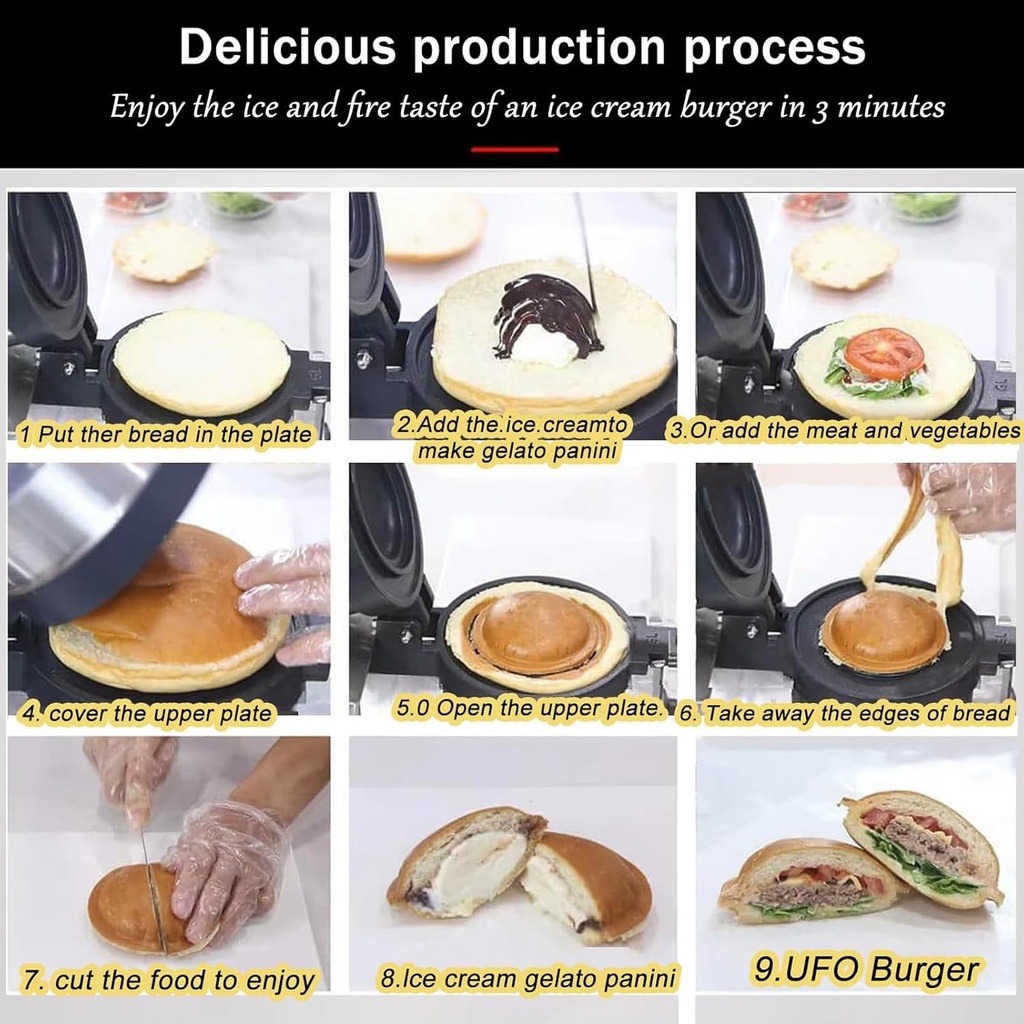 Delicious production process

Enjoy the ice and fire taste of an ice cream burger in 3 minutes

1 Put ther bread in the plate

2.Add the.ice.creamto make gelato panini

3.Or add the meat and vegetables

4. cover the upper plate

5.0 Open the upper plate.

6. Take away the edges of bread

7. cut the food to enjoy

8.Ice cream gelato panini

9.UFO Burger