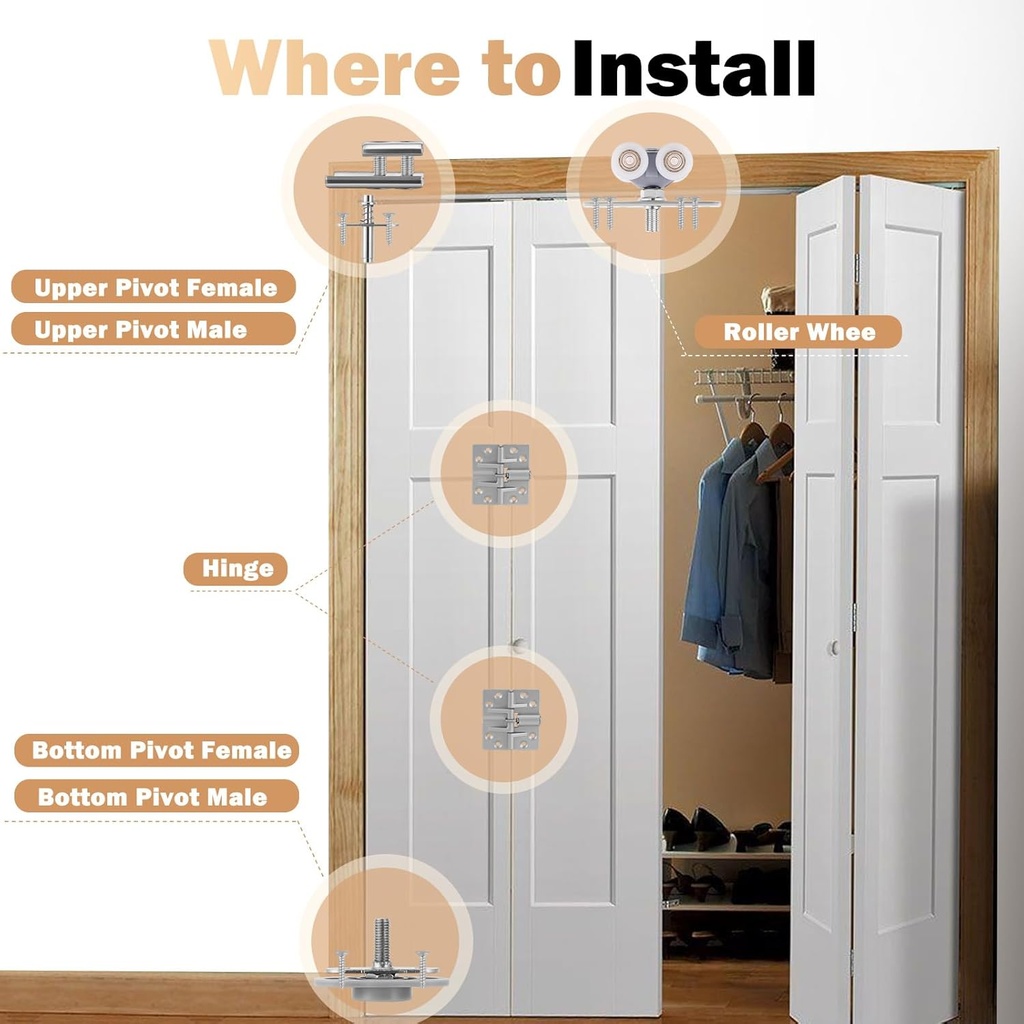 Where to Install

Upper Pivot Female

Upper Pivot Male

Roller Whee

Hinge

Bottom Pivot Female

Bottom Pivot Male