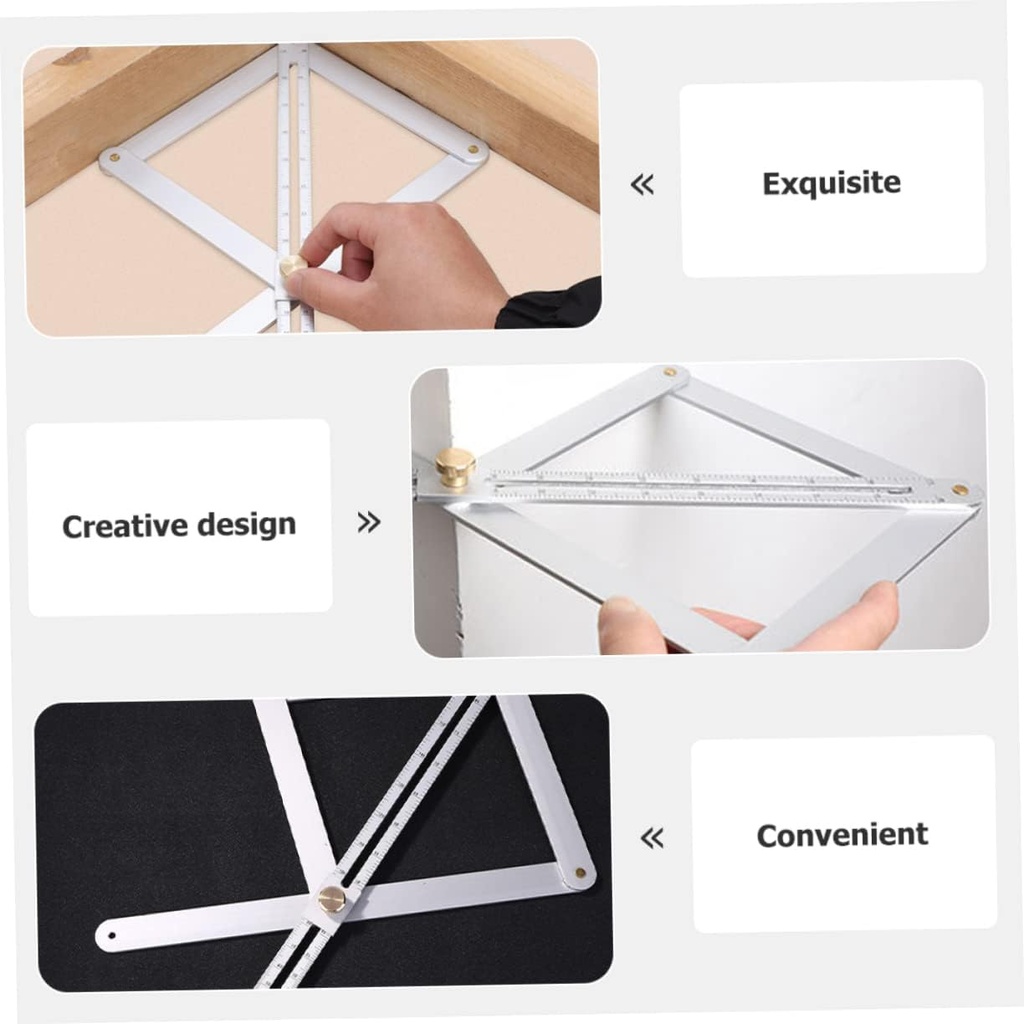 «

Exquisite

Creative design

»

«

Convenient