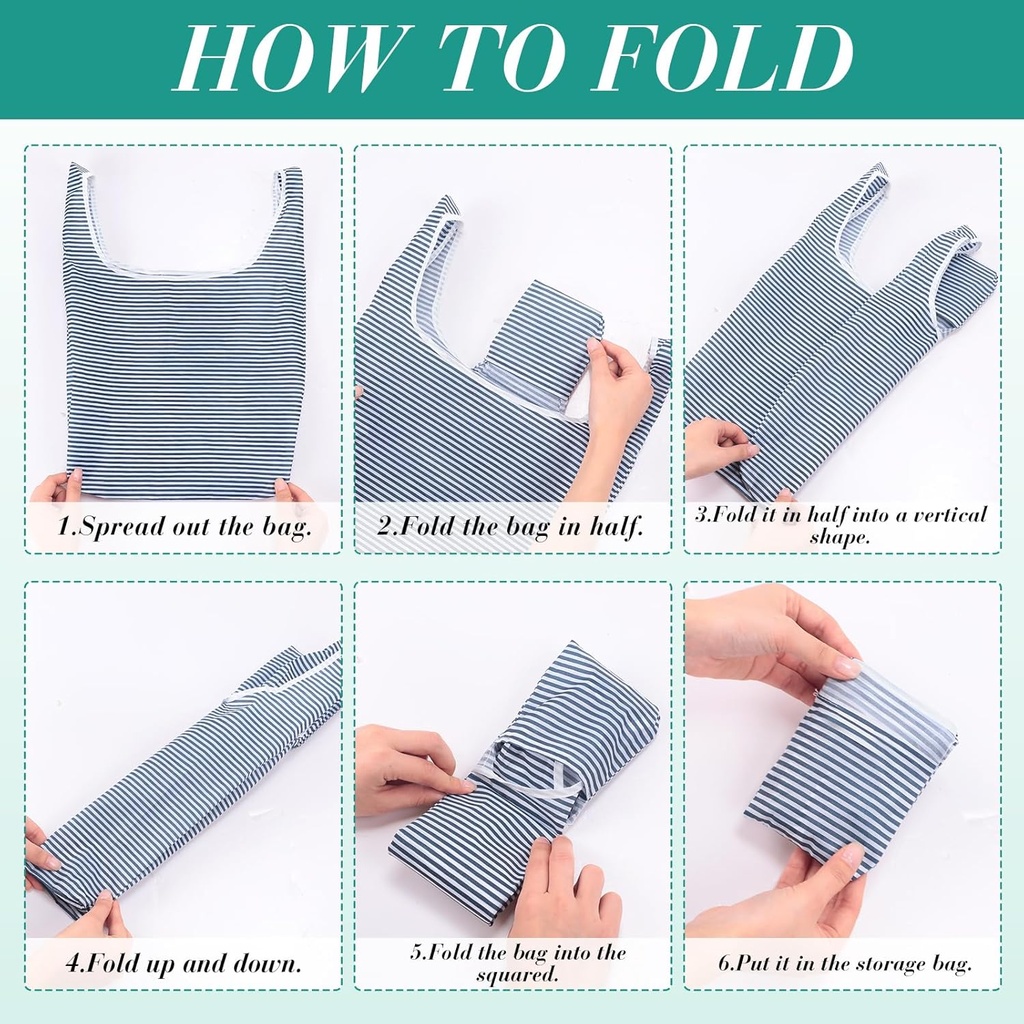 HOW TO FOLD

1.Spread out the bag.

2.Fold the bag in half.

3.Fold it in half into a vertical shape.

4.Fold up and down.

5.Fold the bag into the squared.

6.Put it in the storage bag.