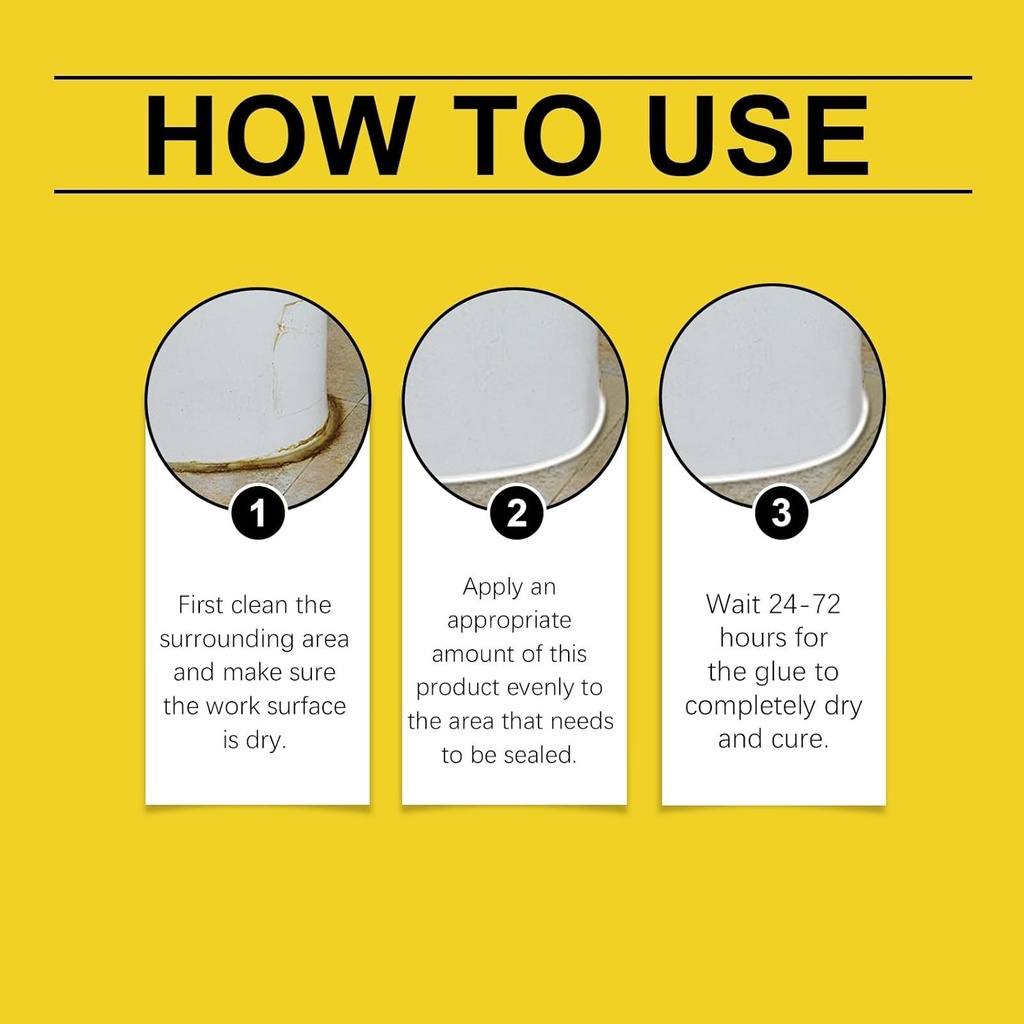 HOW TO USE

1

First clean the surrounding area and make sure the work surface is dry.

2

Apply an appropriate amount of this product evenly to the area that needs to be sealed.

3

Wait 24-72 hours for the glue to completely dry and cure.