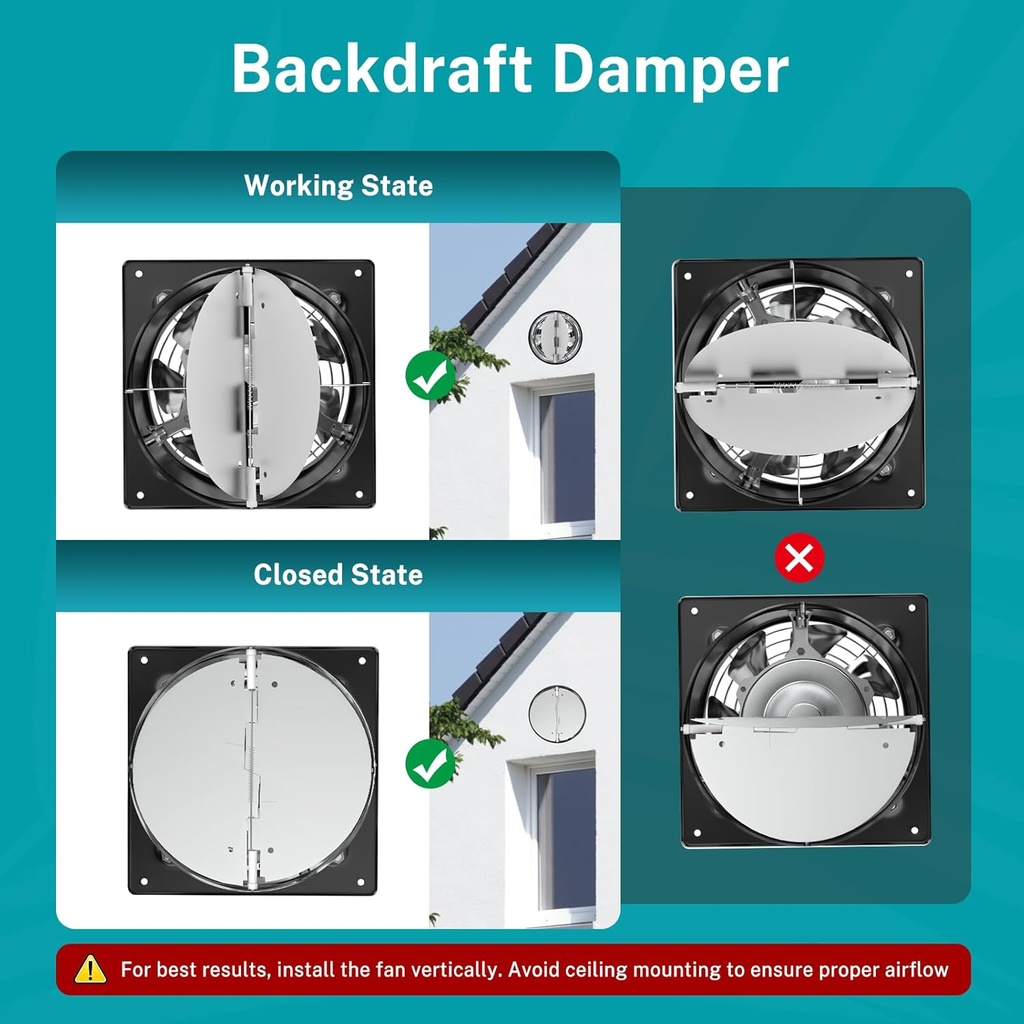 Backdraft Damper

Working State

Closed State

For best results, install the fan vertically. Avoid ceiling mounting to ensure proper airflow