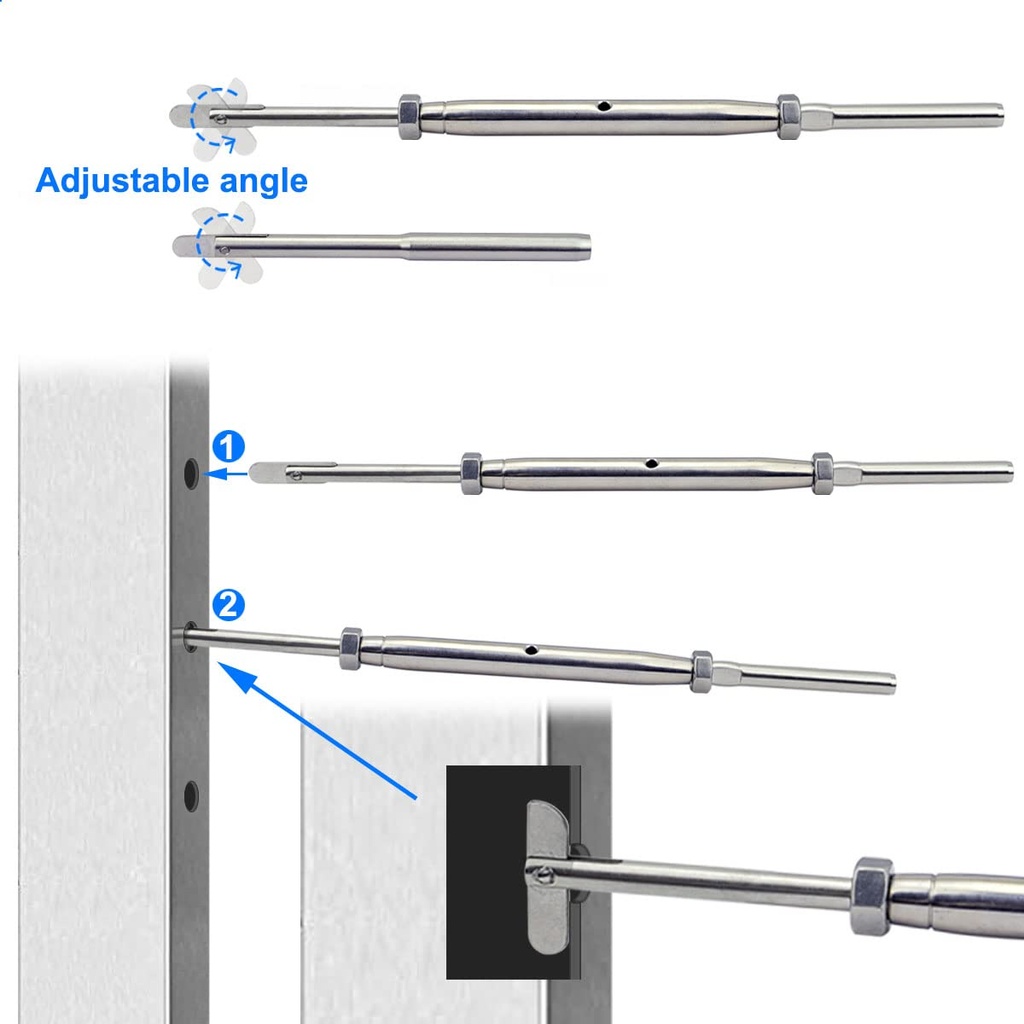 Adjustable angle

1

2