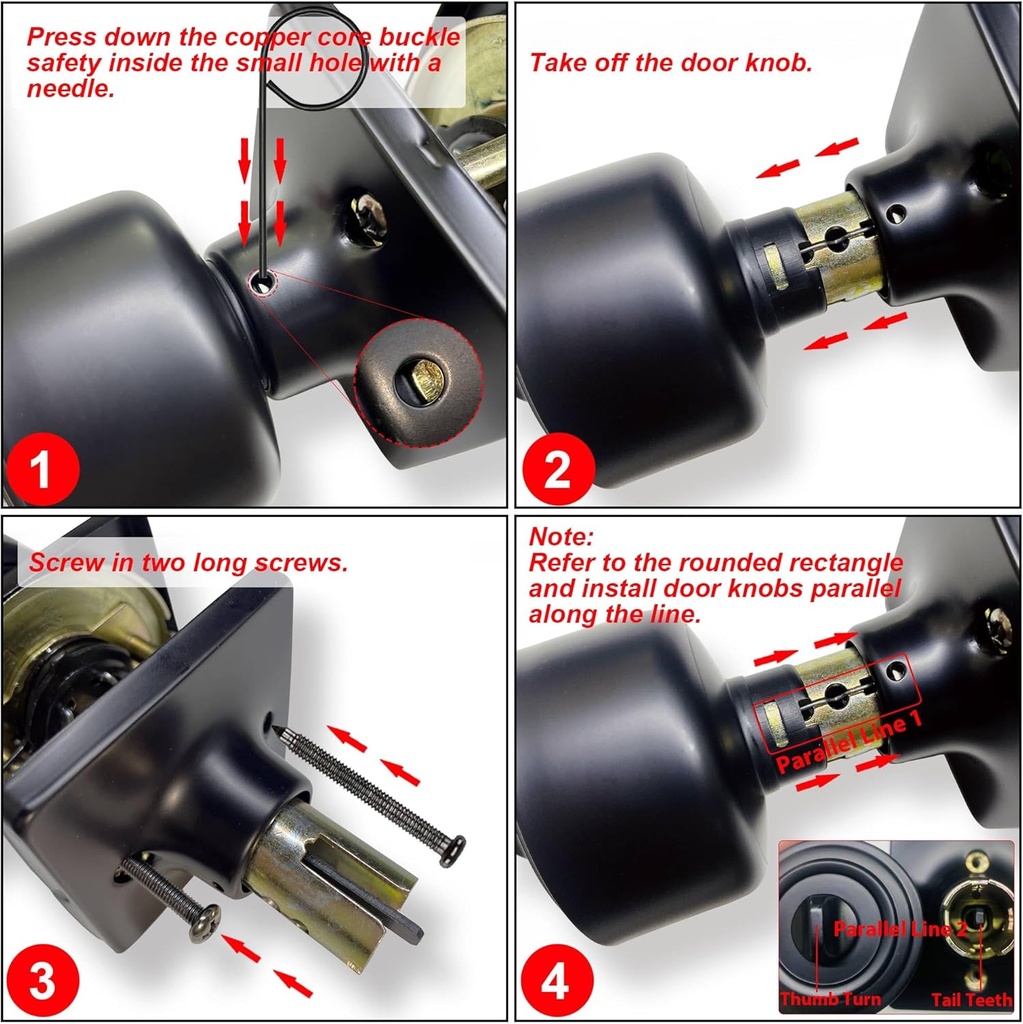 Press down the copper core buckle safety inside the small hole with a needle.

1

Take off the door knob.

2

Screw in two long screws.

3

Note:
Refer to the rounded rectangle and install door knobs parallel along the line.

Parallel Line 1

Parallel Line 2

Thumb Turn

Tail Teeth

4