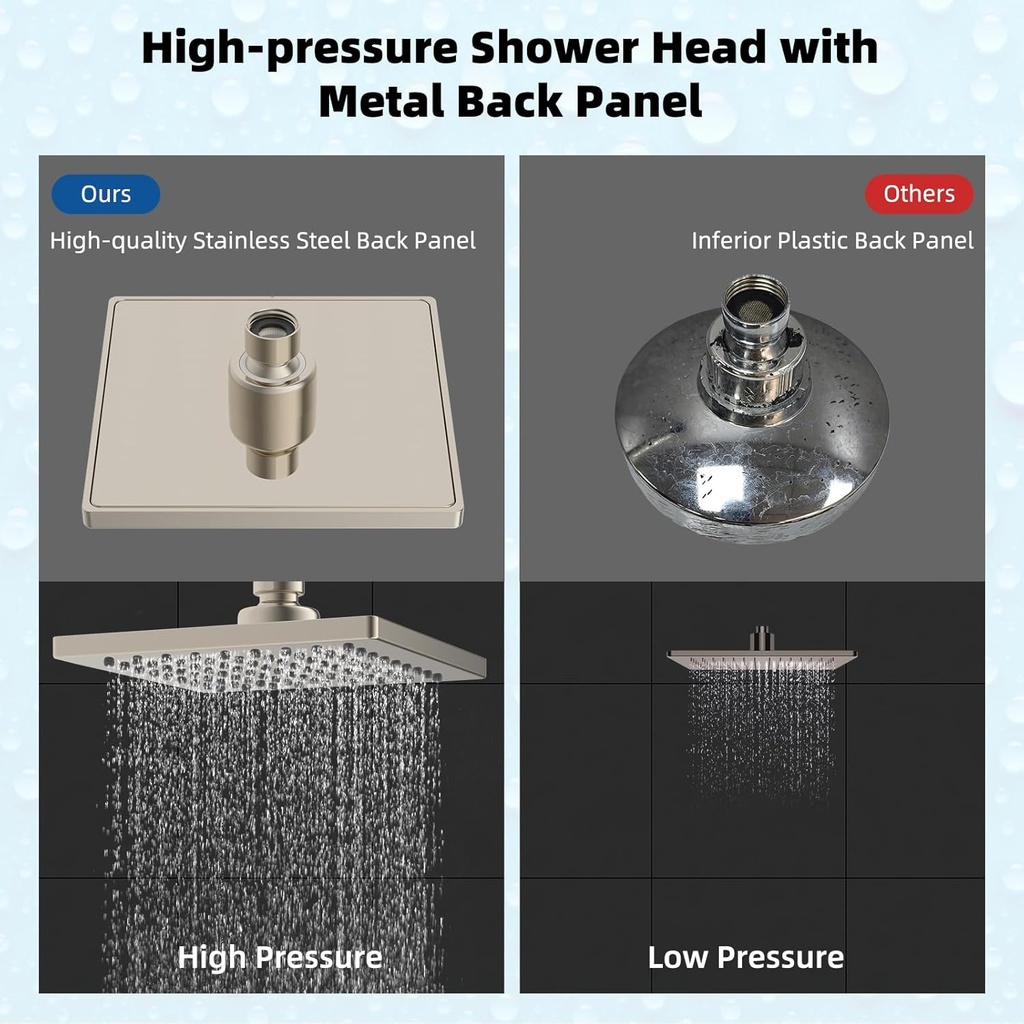 High-pressure Shower Head with Metal Back Panel

Ours

High-quality Stainless Steel Back Panel

High Pressure

Others

Inferior Plastic Back Panel

Low Pressure