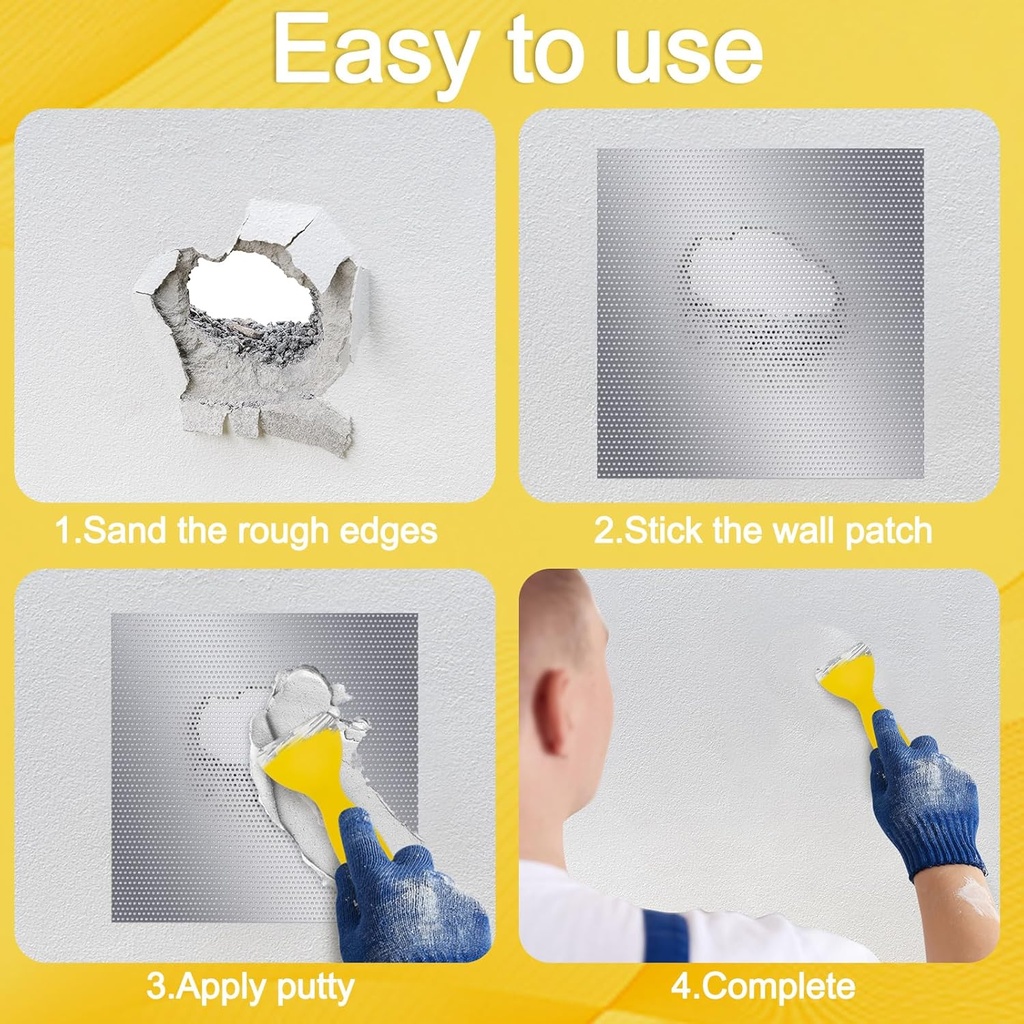 Easy to use

1.Sand the rough edges

2.Stick the wall patch

3.Apply putty

4.Complete