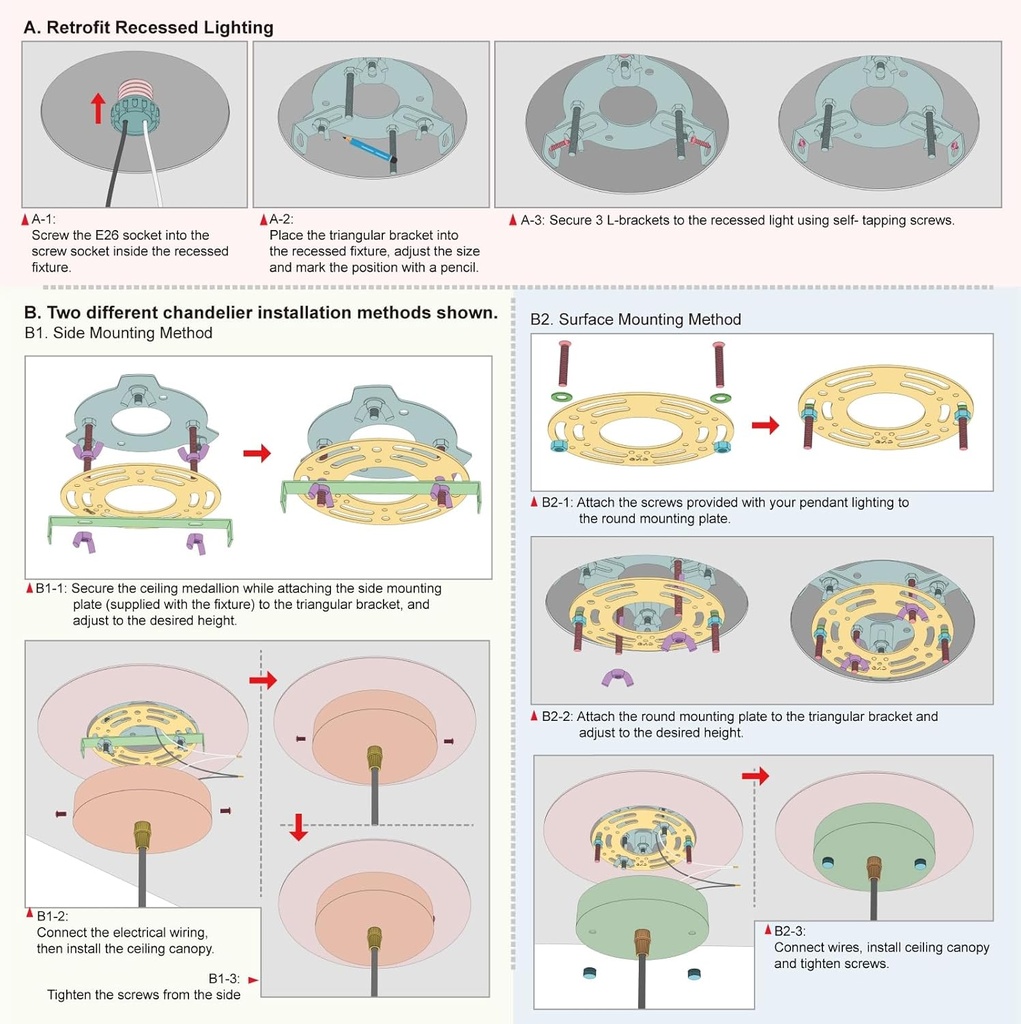 A. Retrofit Recessed Lighting

A-1:
Screw the E26 socket into the screw socket inside the recessed fixture.

A-2:
Place the triangular bracket into the recessed fixture, adjust the size and mark the position with a pencil.

A-3: Secure 3 L-brackets to the recessed light using self- tapping screws.

B. Two different chandelier installation methods shown.
B1. Side Mounting Method

B1-1: Secure the ceiling medallion while attaching the side mounting plate (supplied with the fixture) to the triangular bracket, and adjust to the desired height.

B1-2:
Connect the electrical wiring, then install the ceiling canopy.

B1-3:
Tighten the screws from the side

B2. Surface Mounting Method

B2-1: Attach the screws provided with your pendant lighting to the round mounting plate.

B2-2: Attach the round mounting plate to the triangular bracket and adjust to the desired height.

B2-3:
Connect wires, install ceiling canopy and tighten screws.