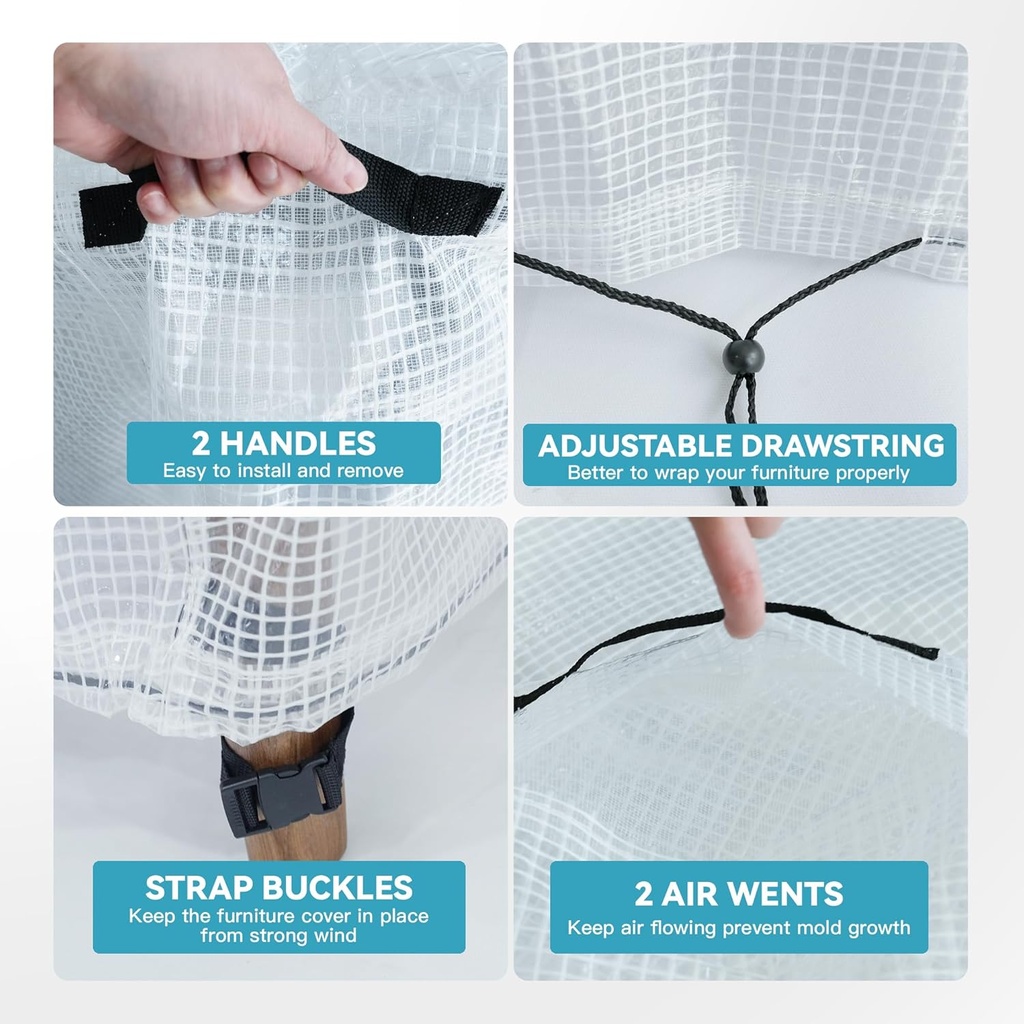 2 HANDLES
Easy to install and remove

ADJUSTABLE DRAWSTRING
Better to wrap your furniture properly

STRAP BUCKLES
Keep the furniture cover in place from strong wind

2 AIR WENTS
Keep air flowing prevent mold growth