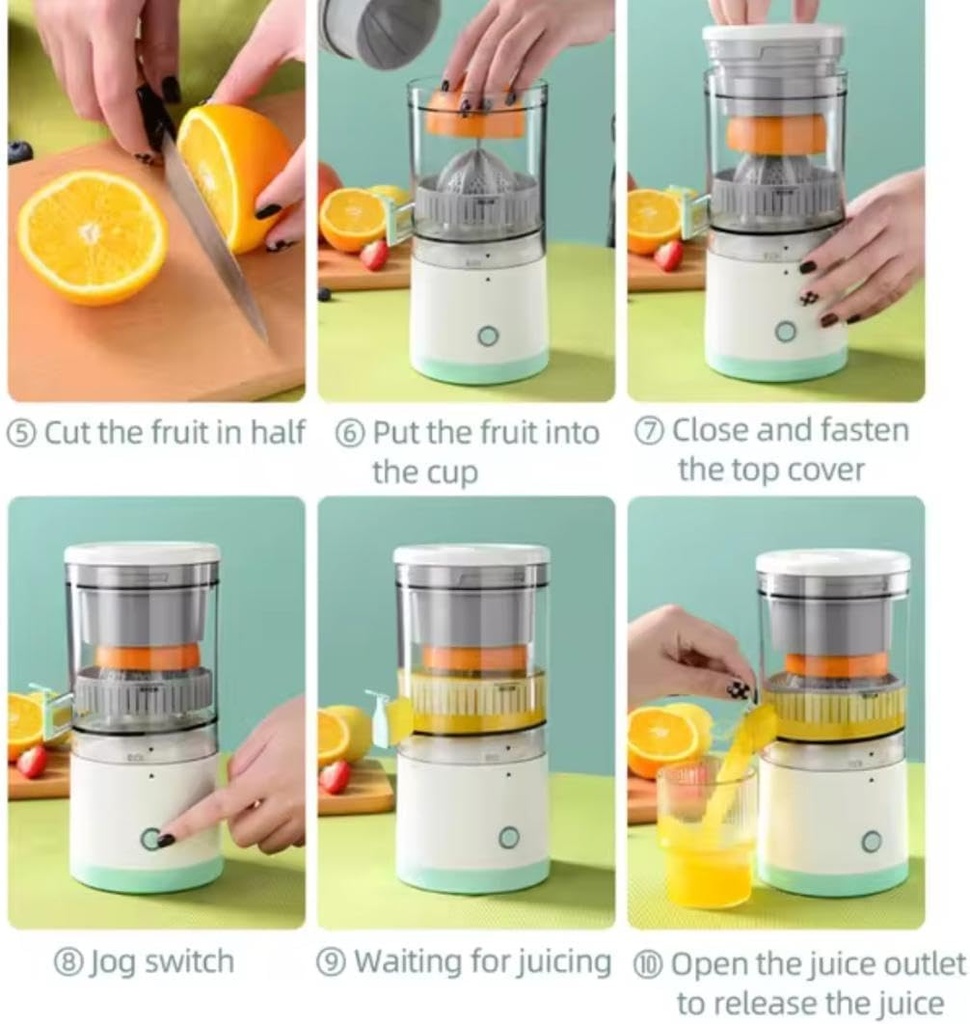 ⑤ Cut the fruit in half

⑥ Put the fruit into the cup

⑦ Close and fasten the top cover

⑧ Jog switch

⑨ Waiting for juicing

⑩ Open the juice outlet to release the juice