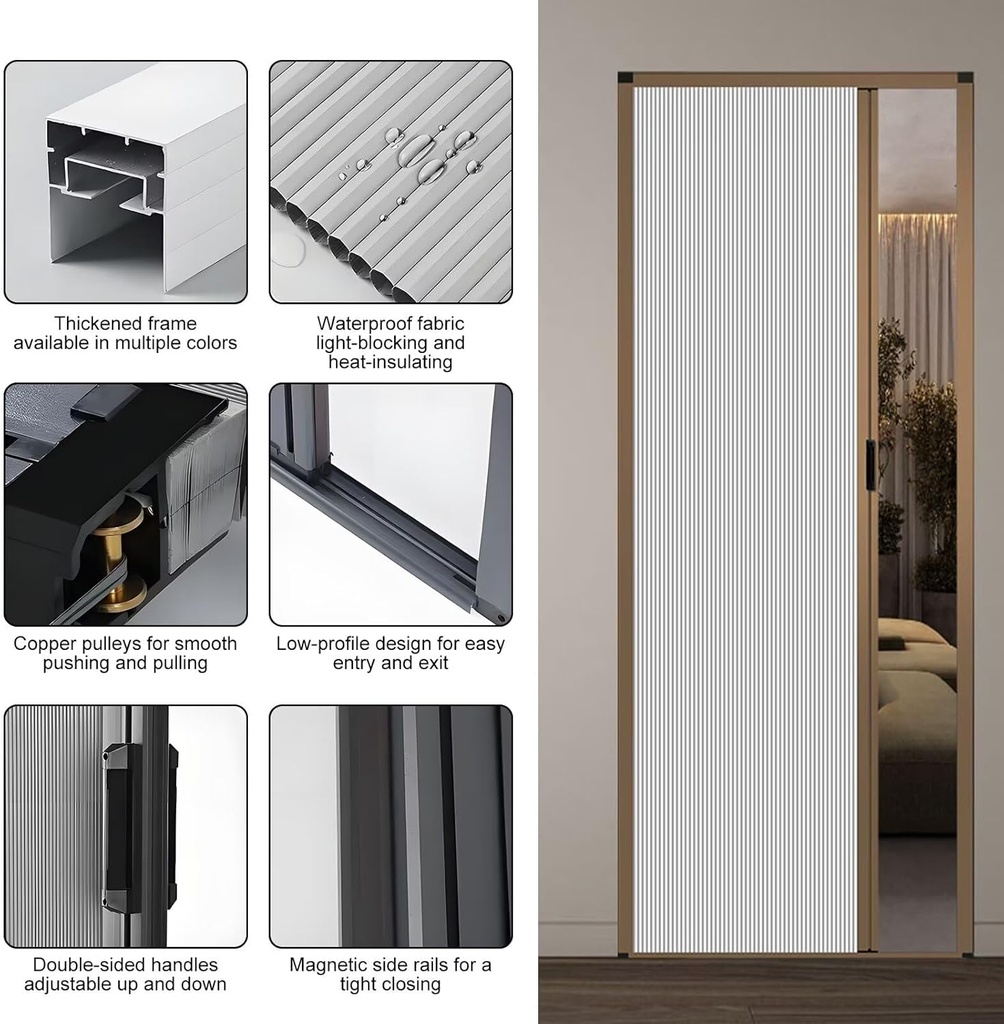 Thickened frame available in multiple colors

Waterproof fabric light-blocking and heat-insulating

Copper pulleys for smooth pushing and pulling

Low-profile design for easy entry and exit

Double-sided handles adjustable up and down

Magnetic side rails for a tight closing