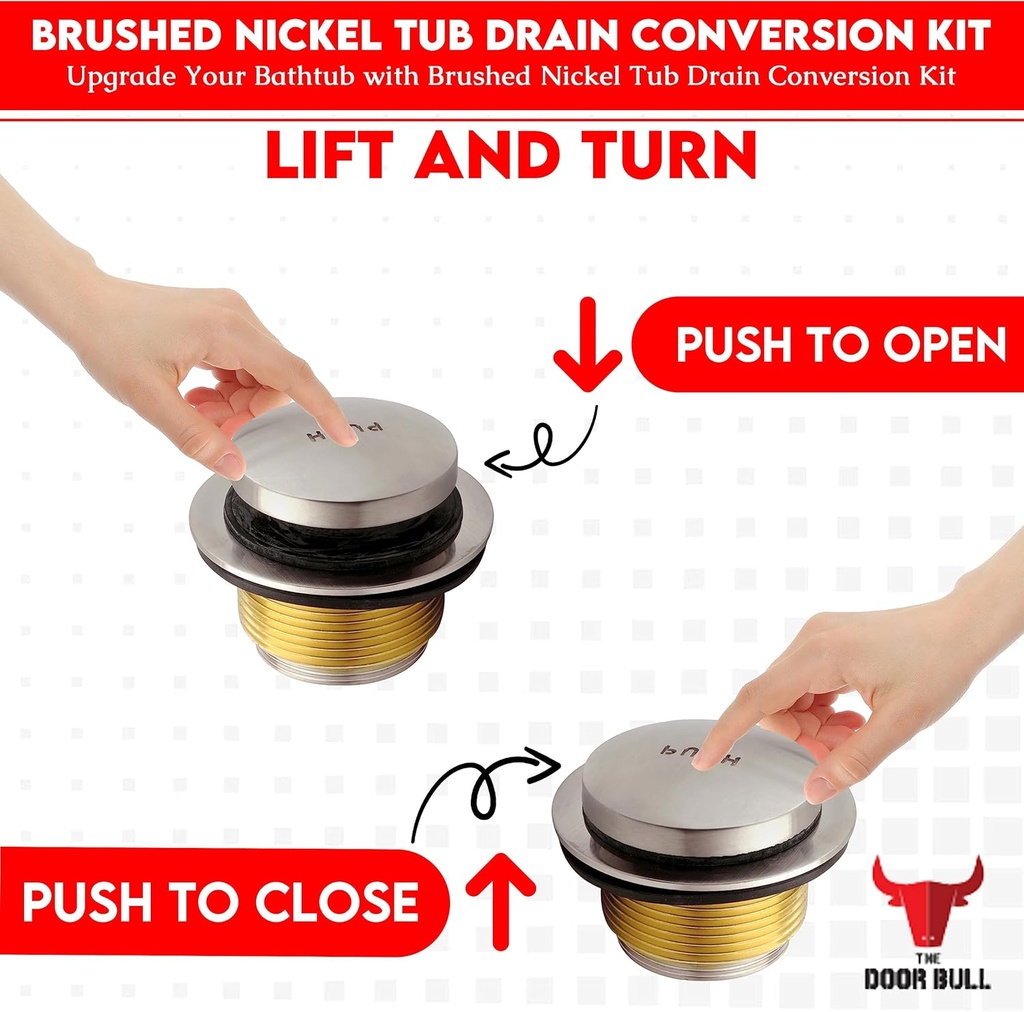 BRUSHED NICKEL TUB DRAIN CONVERSION KIT
Upgrade Your Bathtub with Brushed Nickel Tub Drain Conversion Kit

LIFT AND TURN

PUSH TO OPEN

PUSH

PUSH

PUSH TO CLOSE

THE
DOOR BULL