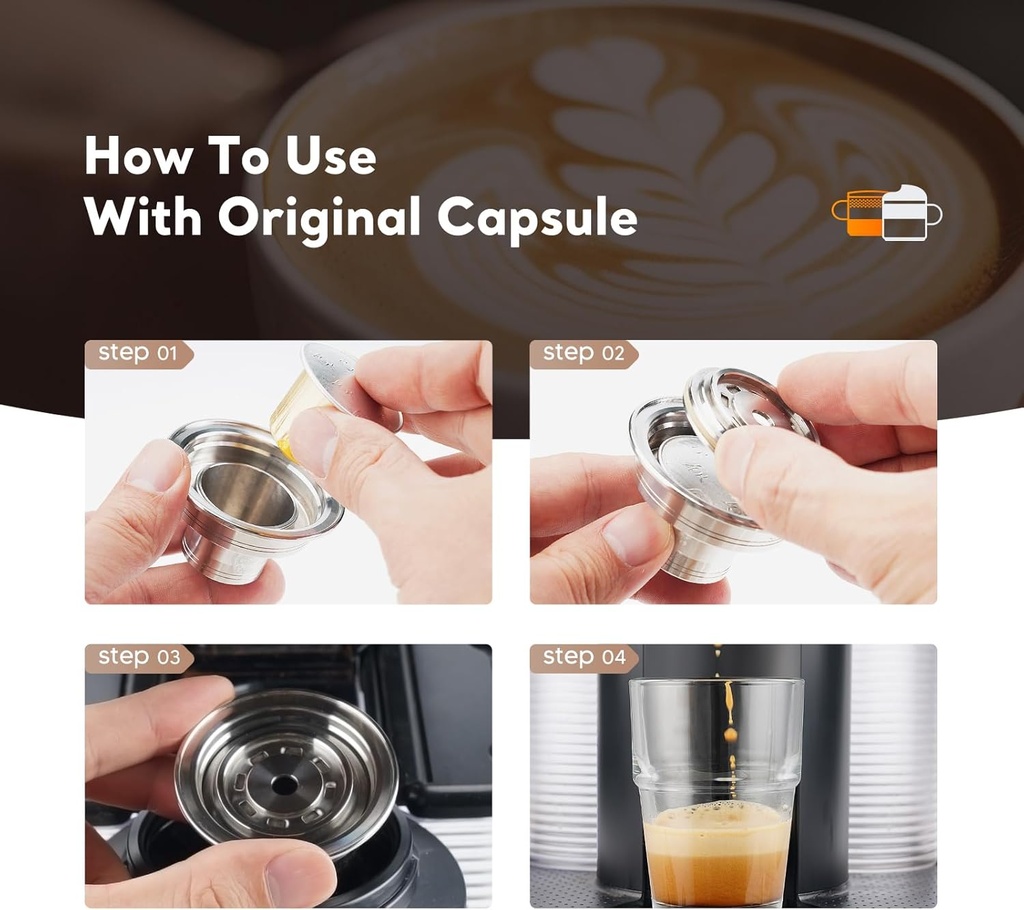 How To Use
With Original Capsule

step 01

step 02

step 03

step 04