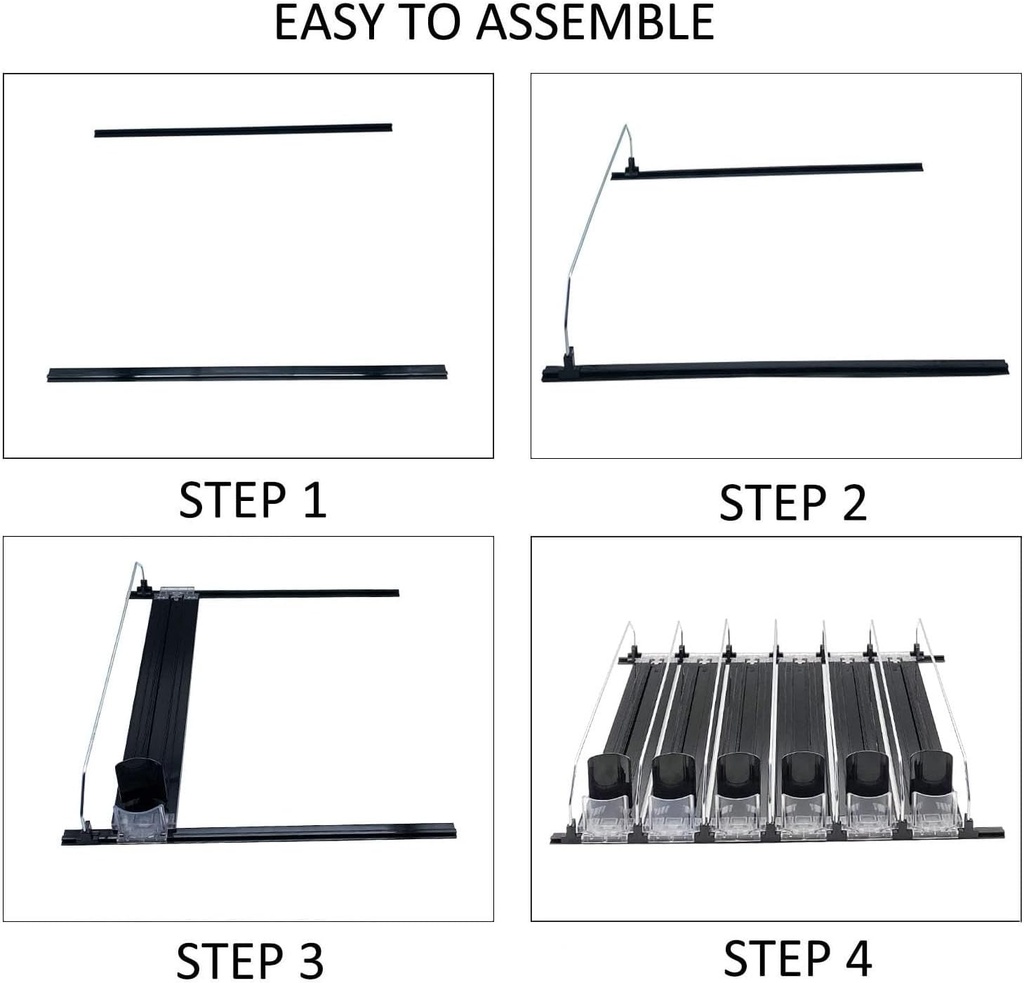 EASY TO ASSEMBLE

STEP 1

STEP 2

STEP 3

STEP 4