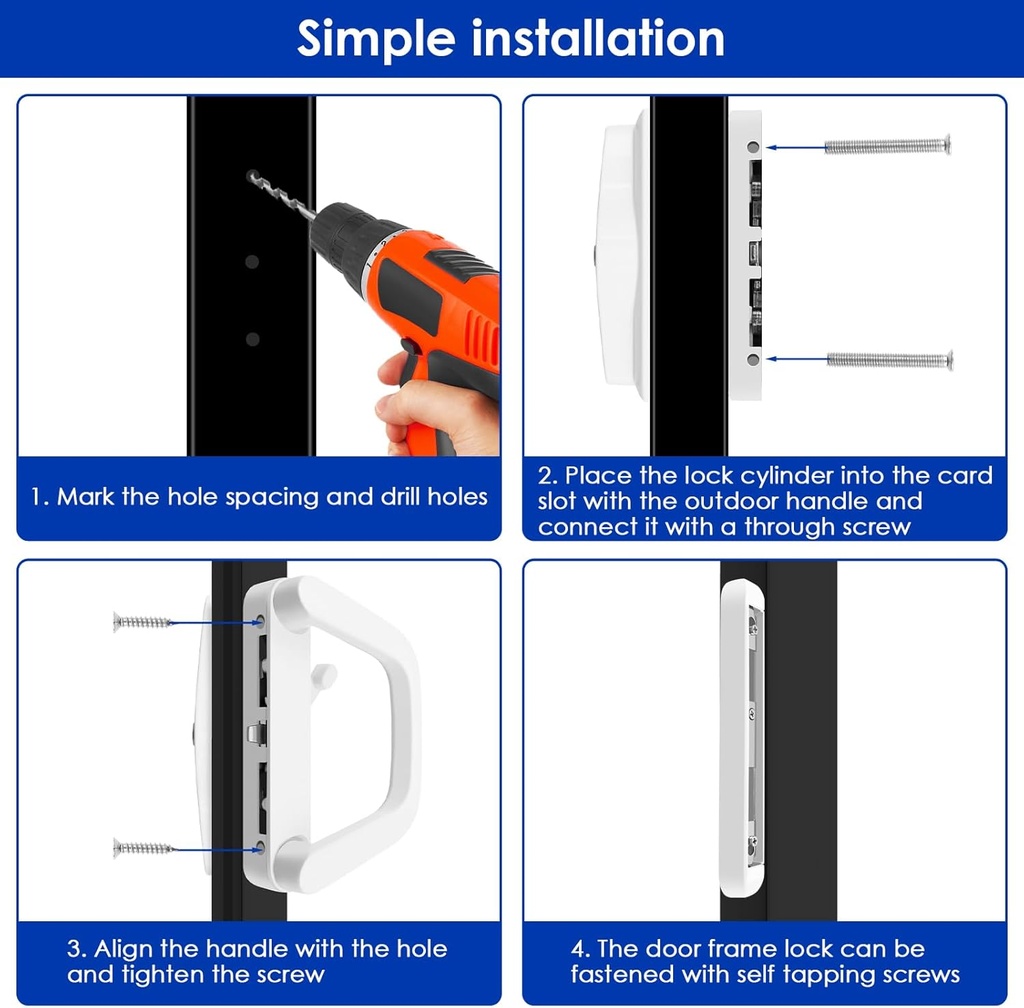 Simple installation

1. Mark the hole spacing and drill holes

2. Place the lock cylinder into the card slot with the outdoor handle and connect it with a through screw

3. Align the handle with the hole and tighten the screw

4. The door frame lock can be fastened with self tapping screws