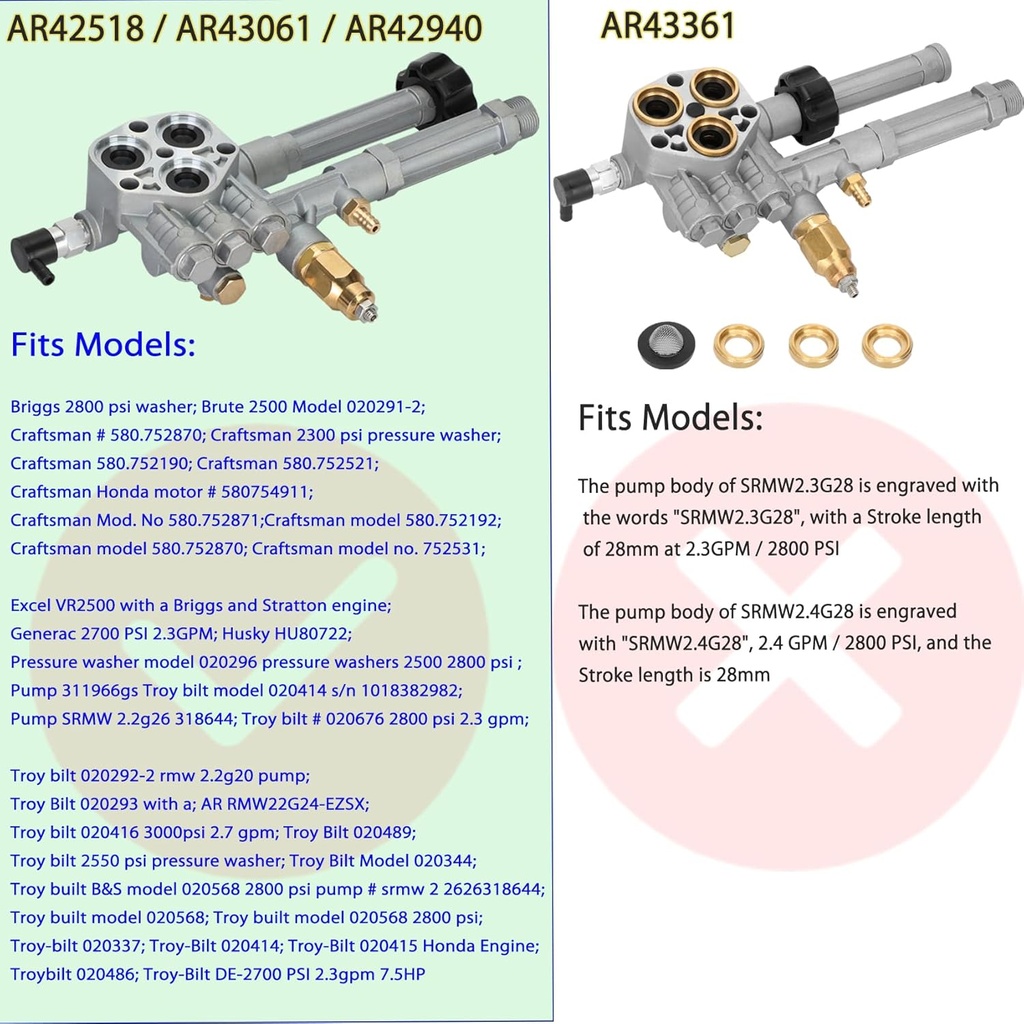 AR42518 / AR43061 / AR42940

Fits Models:

Briggs 2800 psi washer; Brute 2500 Model 020291-2;
Craftsman # 580.752870; Craftsman 2300 psi pressure washer;
Craftsman 580.752190; Craftsman 580.752521;
Craftsman Honda motor # 580754911;
Craftsman Mod. No 580.752871;Craftsman model 580.752192;
Craftsman model 580.752870; Craftsman model no. 752531;

Excel VR2500 with a Briggs and Stratton engine;
Generac 2700 PSI 2.3GPM; Husky HU80722;
Pressure washer model 020296 pressure washers 2500 2800 psi ;
Pump 311966gs Troy bilt model 020414 s/n 1018382982;
Pump SRMW 2.2g26 318644; Troy bilt # 020676 2800 psi 2.3 gpm;

Troy bilt 020292-2 rmw 2.2g20 pump;
Troy Bilt 020293 with a; AR RMW22G24-EZSX;
Troy bilt 020416 3000psi 2.7 gpm; Troy Bilt 020489;
Troy bilt 2550 psi pressure washer; Troy Bilt Model 020344;
Troy built B&S model 020568 2800 psi pump # srmw 2 2626318644;
Troy built model 020568; Troy built model 020568 2800 psi;
Troy-bilt 020337; Troy-Bilt 020414; Troy-Bilt 020415 Honda Engine;
Troybilt 020486; Troy-Bilt DE-2700 PSI 2.3gpm 7.5HP

AR43361

Fits Models:

The pump body of SRMW2.3G28 is engraved with the words "SRMW2.3G28", with a Stroke length of 28mm at 2.3GPM / 2800 PSI

The pump body of SRMW2.4G28 is engraved with "SRMW2.4G28", 2.4 GPM / 2800 PSI, and the Stroke length is 28mm