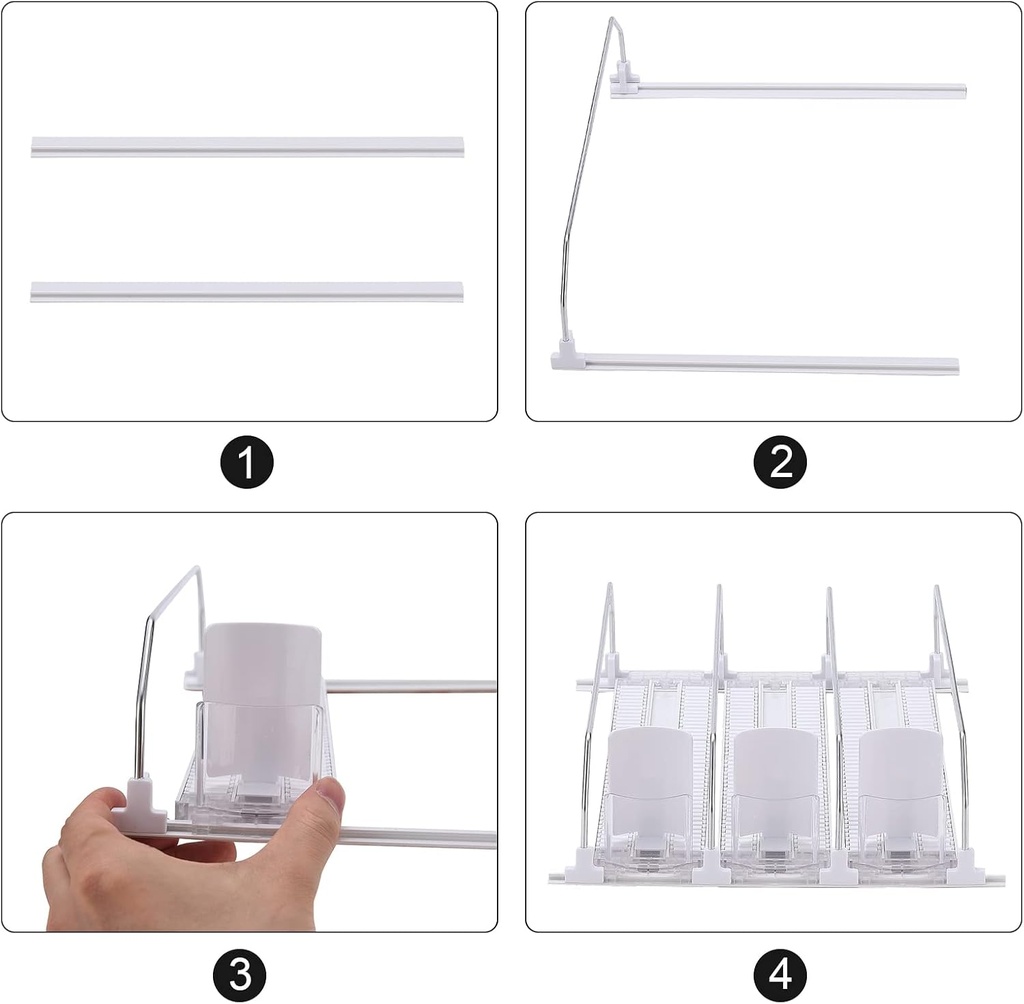 1

2

3

4