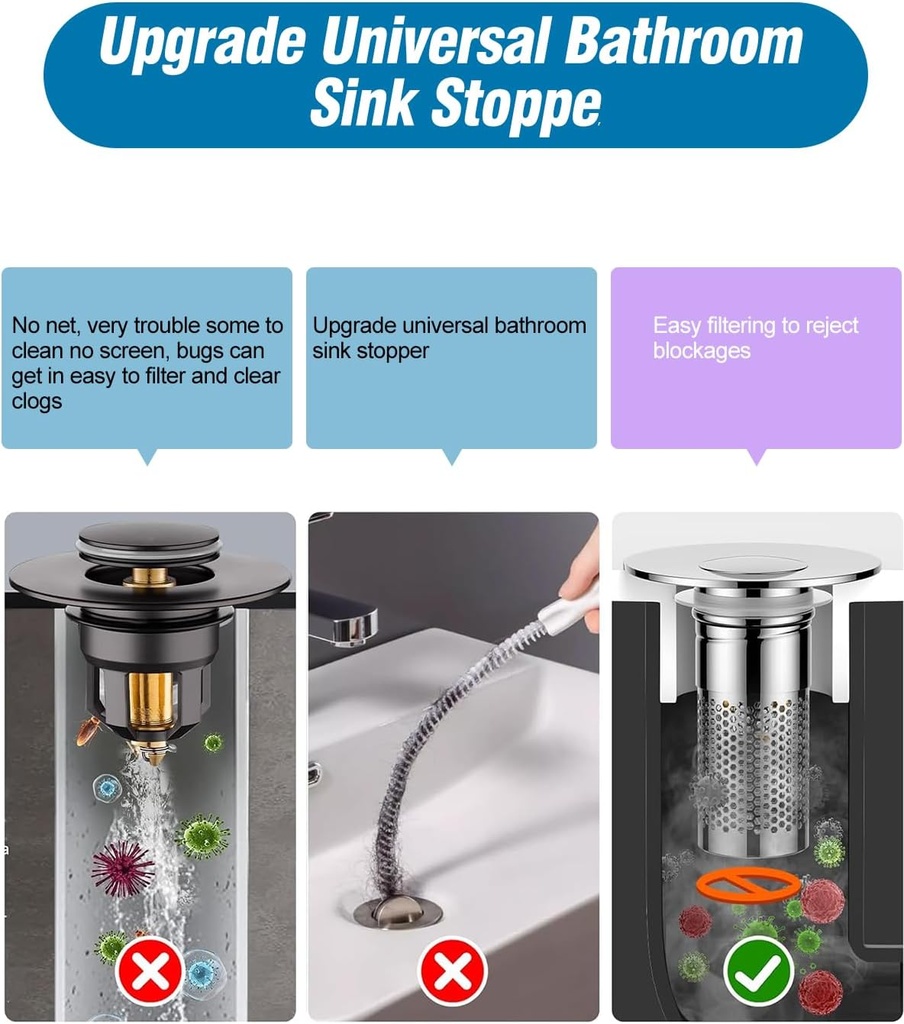 Upgrade Universal Bathroom Sink Stoppe

No net, very trouble some to clean no screen, bugs can get in easy to filter and clear clogs

Upgrade universal bathroom sink stopper

Easy filtering to reject blockages