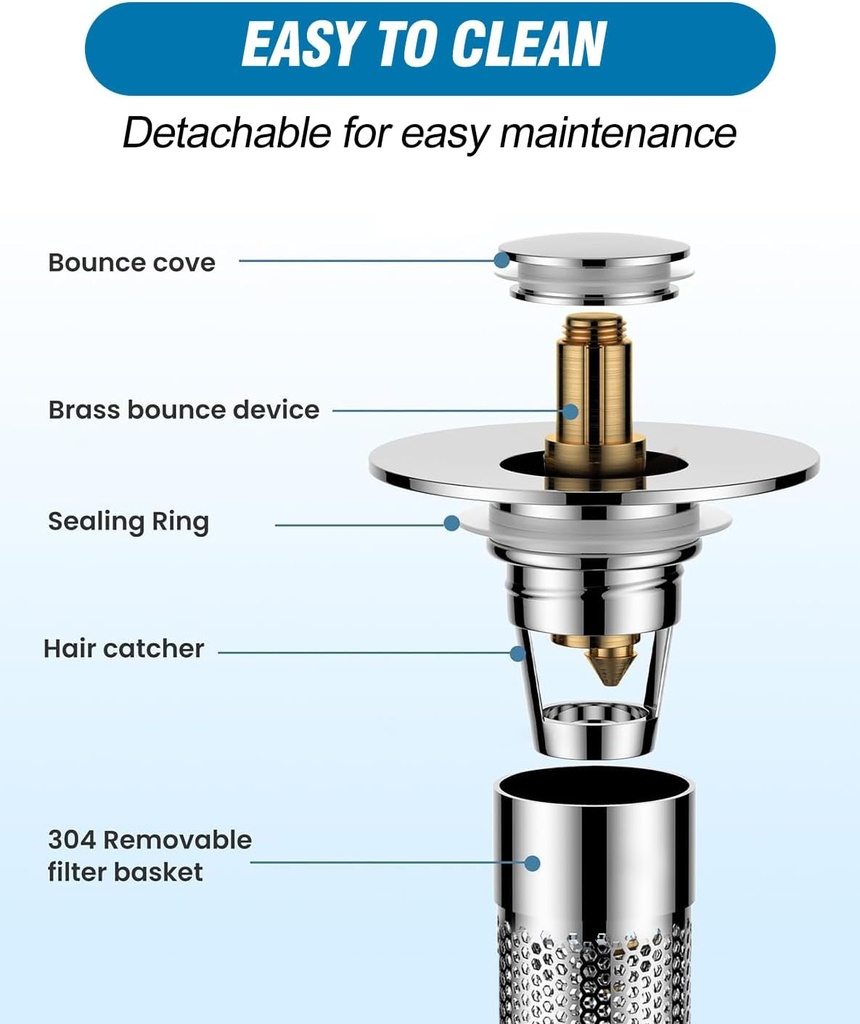 EASY TO CLEAN

Detachable for easy maintenance

Bounce cove

Brass bounce device

Sealing Ring

Hair catcher

304 Removable filter basket