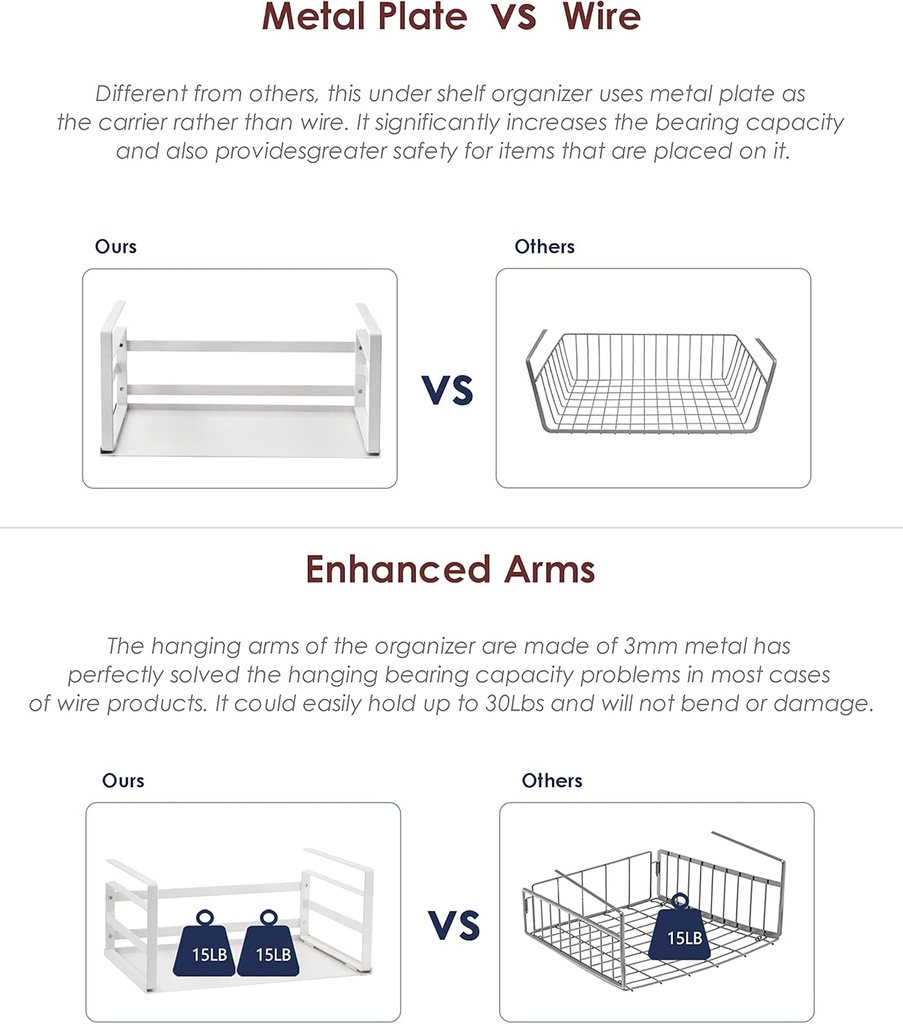 Metal Plate VS Wire

Different from others, this under shelf organizer uses metal plate as the carrier rather than wire. It significantly increases the bearing capacity and also providesgreater safety for items that are placed on it.

Ours

VS

Others

Enhanced Arms

The hanging arms of the organizer are made of 3mm metal has perfectly solved the hanging bearing capacity problems in most cases of wire products. It could easily hold up to 30Lbs and will not bend or damage.

Ours

15LB 15LB

VS

Others

15LB