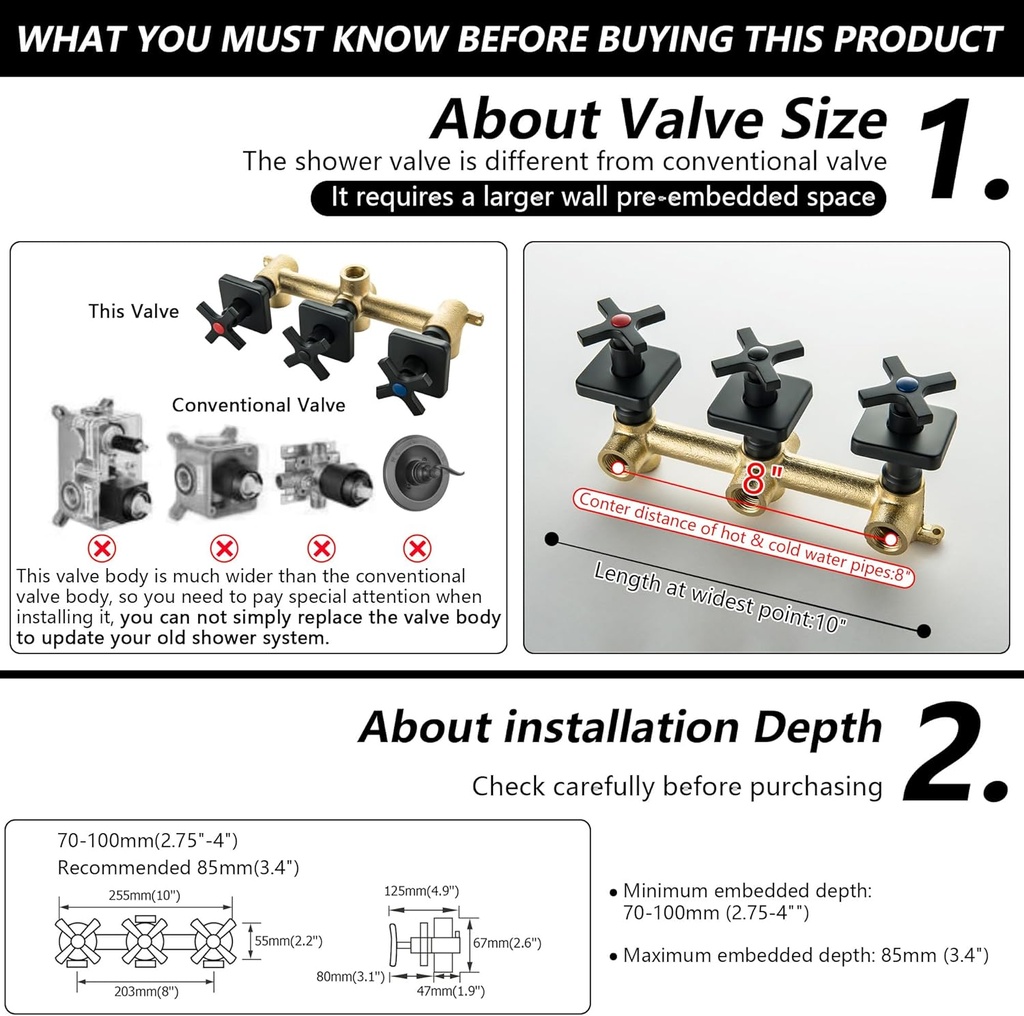 WHAT YOU MUST KNOW BEFORE BUYING THIS PRODUCT

About Valve Size

1.

The shower valve is different from conventional valve

It requires a larger wall pre-embedded space

This Valve

Conventional Valve

This valve body is much wider than the conventional valve body, so you need to pay special attention when installing it, you can not simply replace the valve body to update your old shower system.

8"

Conter distance of hot & cold water pipes:8"

Length at widest point:10"

About installation Depth

2.

Check carefully before purchasing

70-100mm(2.75"-4")
Recommended 85mm(3.4")

255mm(10")

55mm(2.2")

203mm(8")

125mm(4.9")

67mm(2.6")

80mm(3.1")

47mm(1.9")

• Minimum embedded depth: 70-100mm (2.75-4"")

• Maximum embedded depth: 85mm (3.4")