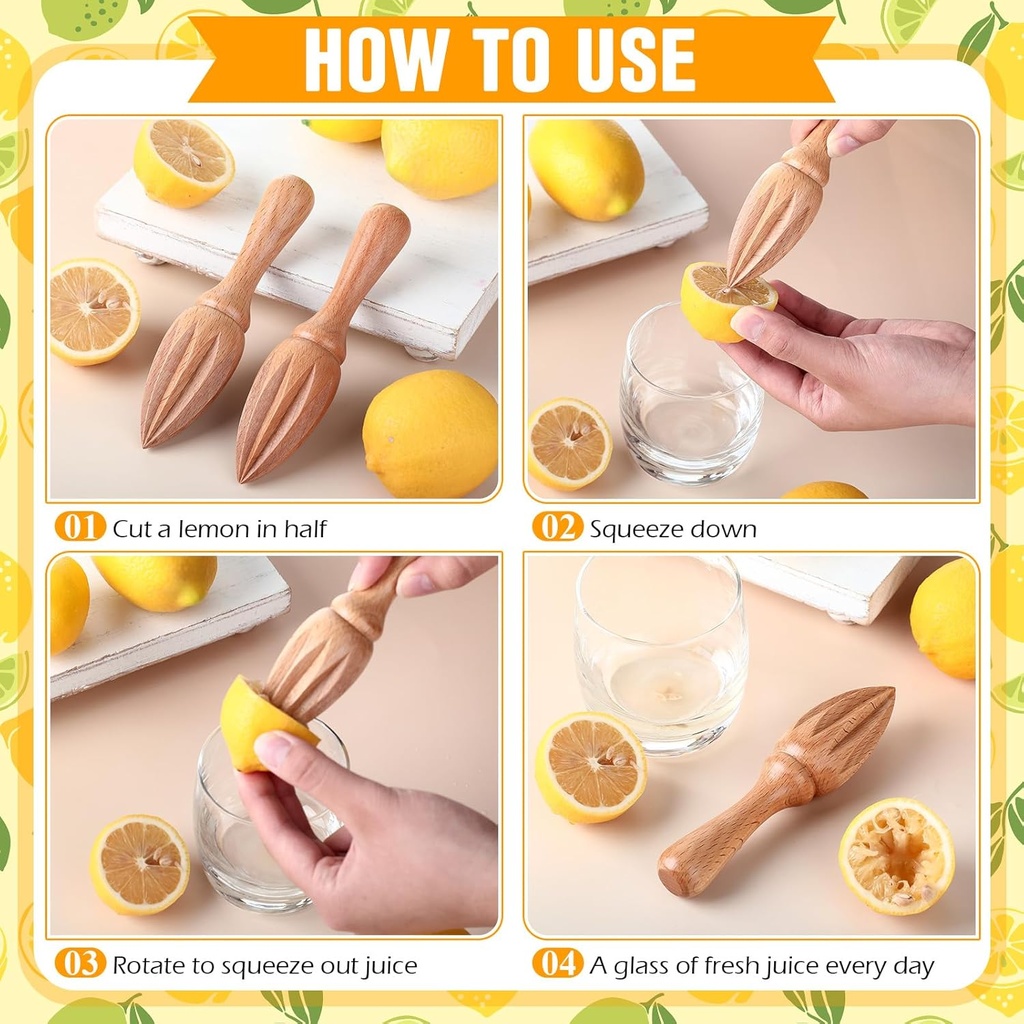 HOW TO USE

01 Cut a lemon in half

02 Squeeze down

03 Rotate to squeeze out juice

04 A glass of fresh juice every day