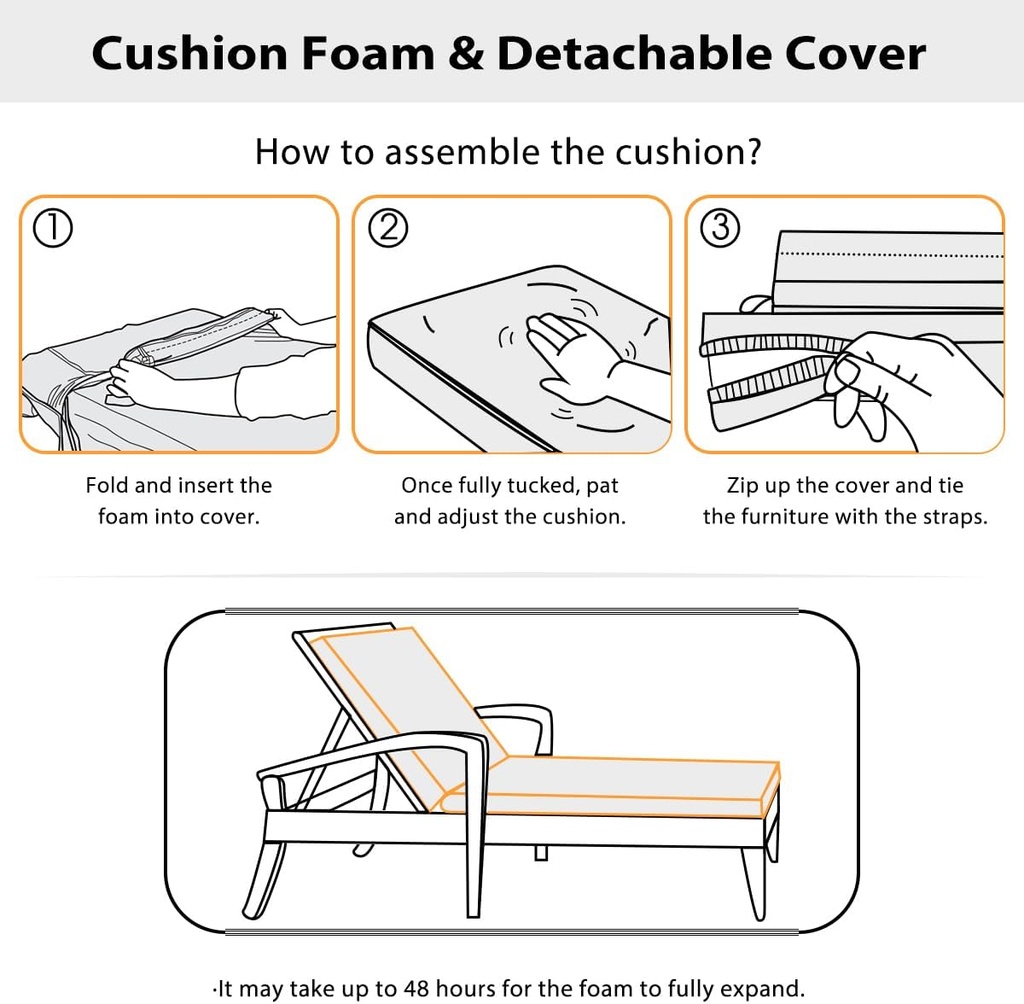 Cushion Foam & Detachable Cover

How to assemble the cushion?

①

Fold and insert the foam into cover.

②

Once fully tucked, pat and adjust the cushion.

③

Zip up the cover and tie the furniture with the straps.

·It may take up to 48 hours for the foam to fully expand.