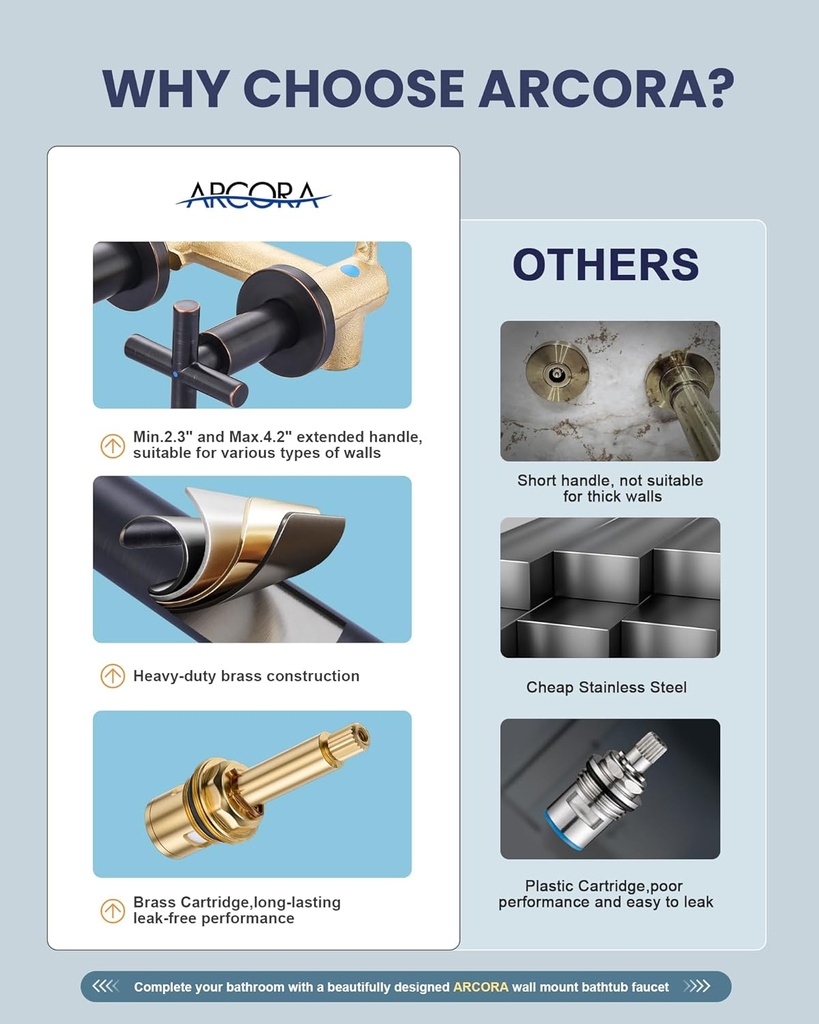 WHY CHOOSE ARCORA?

ARCORA

Min.2.3" and Max.4.2" extended handle, suitable for various types of walls

Heavy-duty brass construction

Brass Cartridge,long-lasting leak-free performance

OTHERS

Short handle, not suitable for thick walls

Cheap Stainless Steel

Plastic Cartridge,poor performance and easy to leak

Complete your bathroom with a beautifully designed ARCORA wall mount bathtub faucet