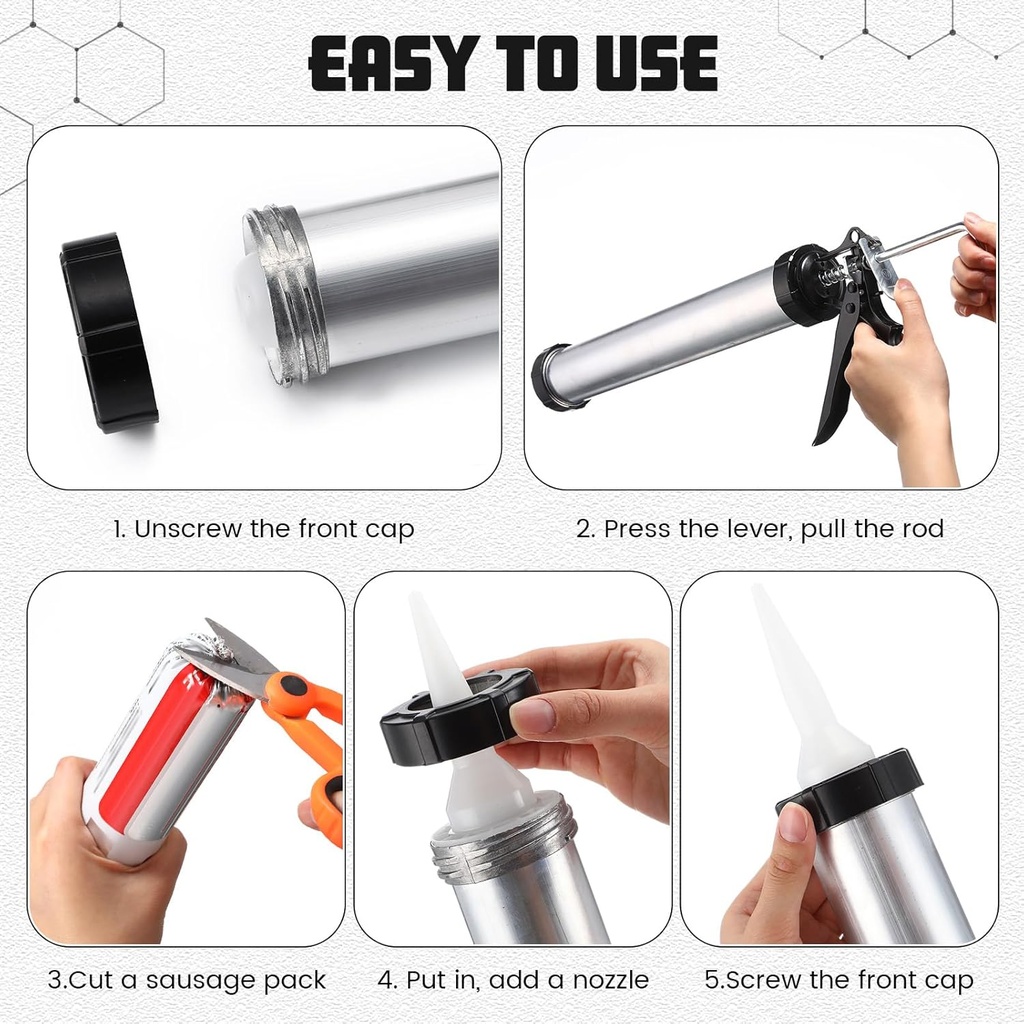 EASY TO USE

1. Unscrew the front cap

2. Press the lever, pull the rod

3.Cut a sausage pack

4. Put in, add a nozzle

5.Screw the front cap