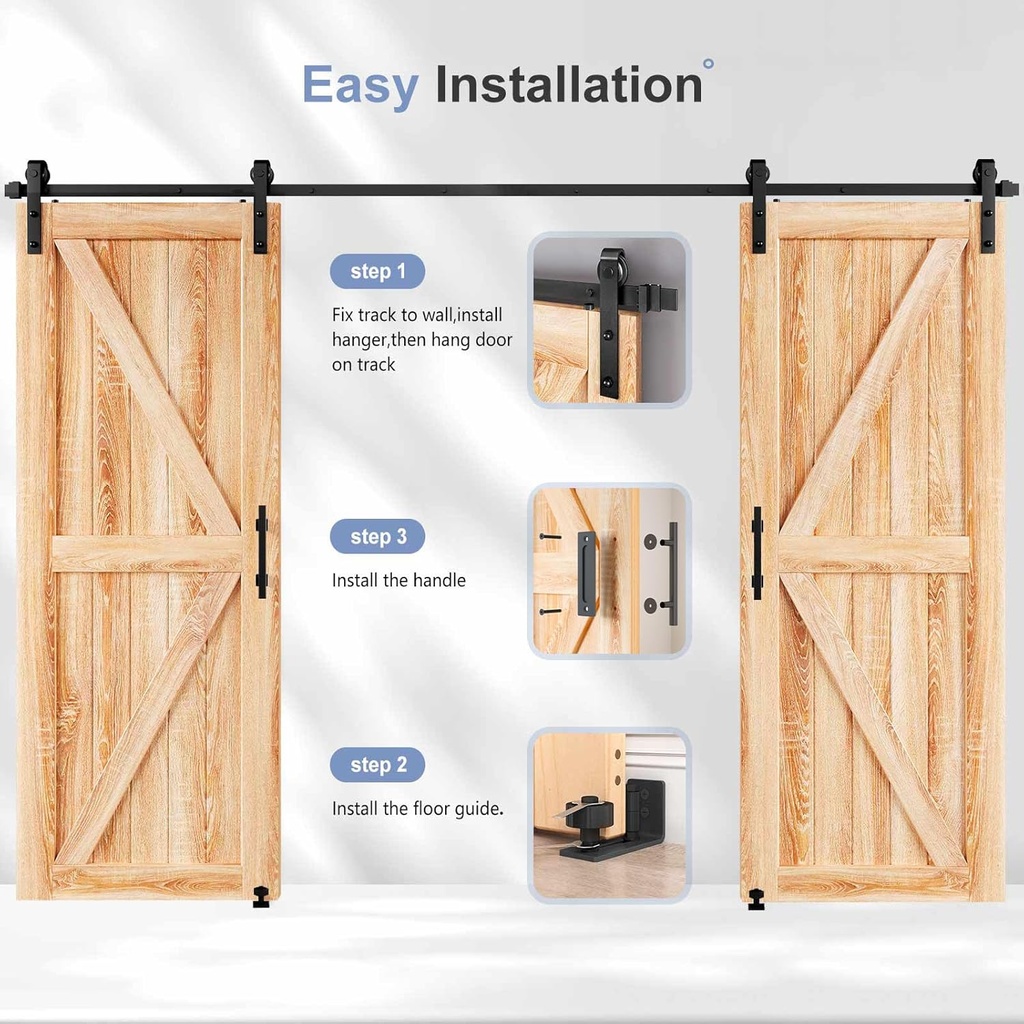 Easy Installation°

step 1

Fix track to wall,install hanger,then hang door on track

step 3

Install the handle

step 2

Install the floor guide.