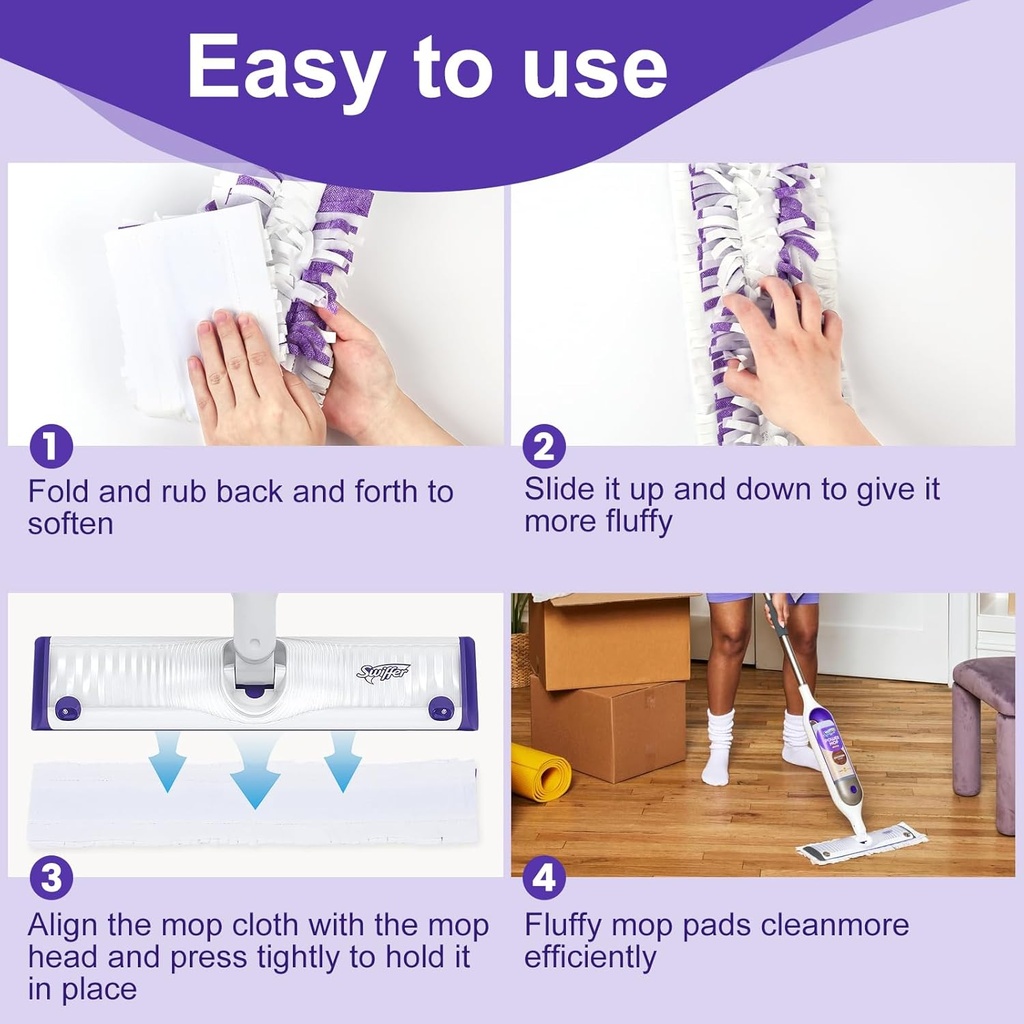 Easy to use

1
Fold and rub back and forth to soften

2
Slide it up and down to give it more fluffy

Swiffer

3
Align the mop cloth with the mop head and press tightly to hold it in place

4
Fluffy mop pads cleanmore efficiently