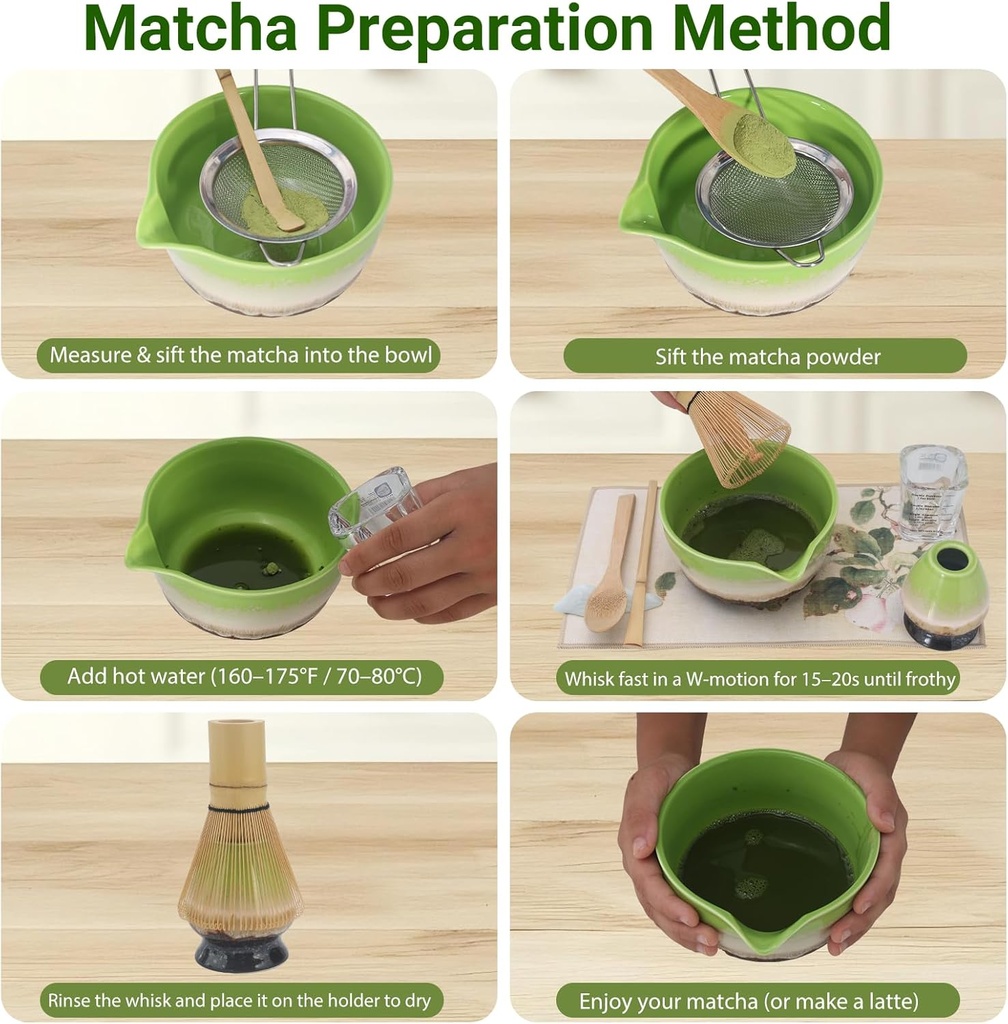 Matcha Preparation Method

Measure & sift the matcha into the bowl

Sift the matcha powder

Add hot water (160–175°F / 70–80°C)

Whisk fast in a W-motion for 15–20s until frothy

Rinse the whisk and place it on the holder to dry

Enjoy your matcha (or make a latte)