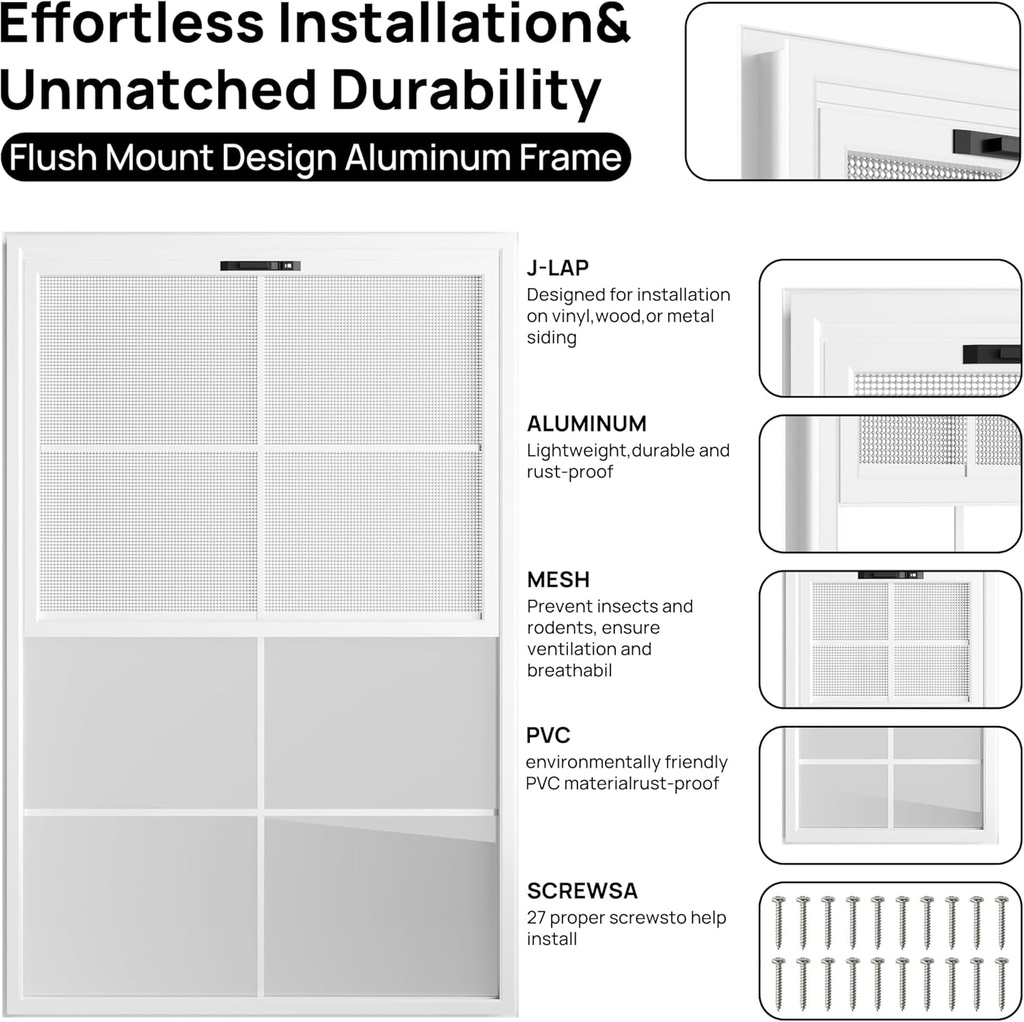 Effortless Installation&
Unmatched Durability

Flush Mount Design Aluminum Frame

J-LAP
Designed for installation on vinyl,wood,or metal siding

ALUMINUM
Lightweight,durable and rust-proof

MESH
Prevent insects and rodents, ensure ventilation and breathabil

PVC
environmentally friendly PVC materialrust-proof

SCREWSA
27 proper screwsto help install