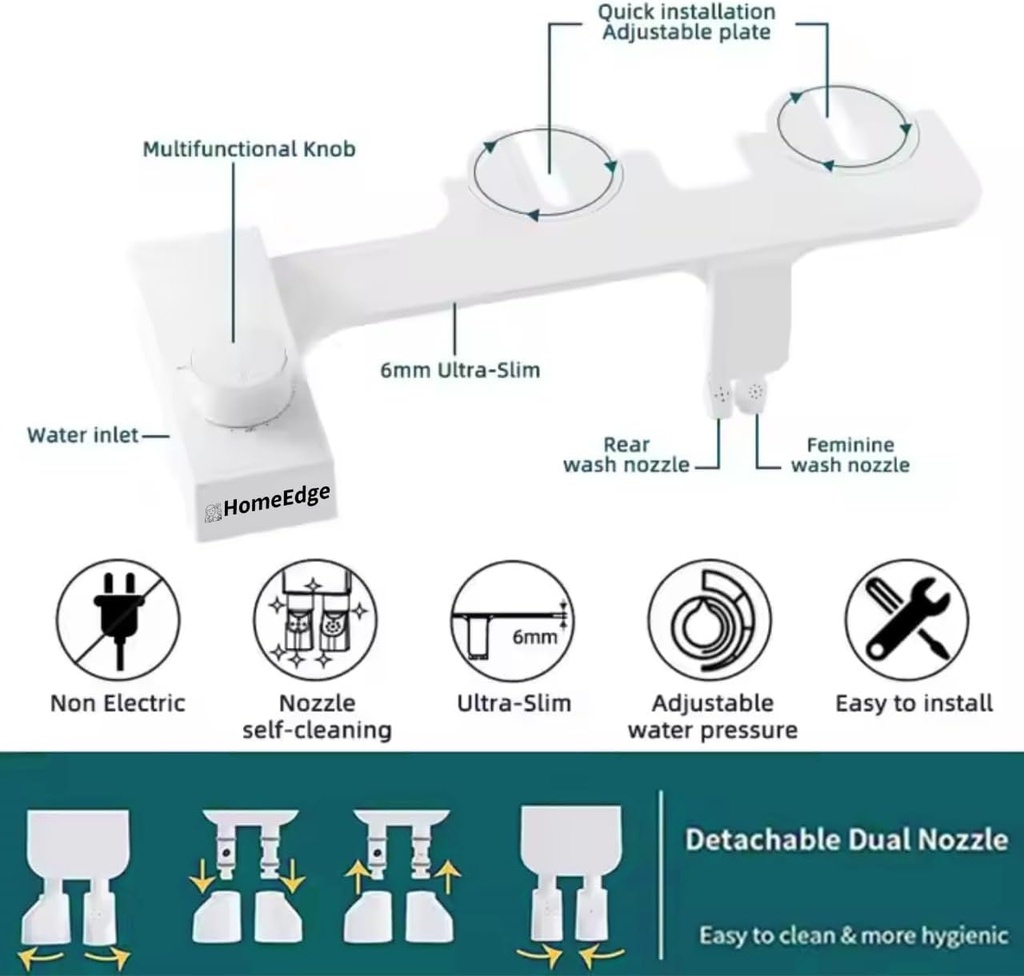 Quick installation
Adjustable plate

Multifunctional Knob

6mm Ultra-Slim

Water inlet

Rear wash nozzle

Feminine wash nozzle

HomeEdge

6mm

Non Electric

Nozzle self-cleaning

Ultra-Slim

Adjustable water pressure

Easy to install

Detachable Dual Nozzle

Easy to clean & more hygienic