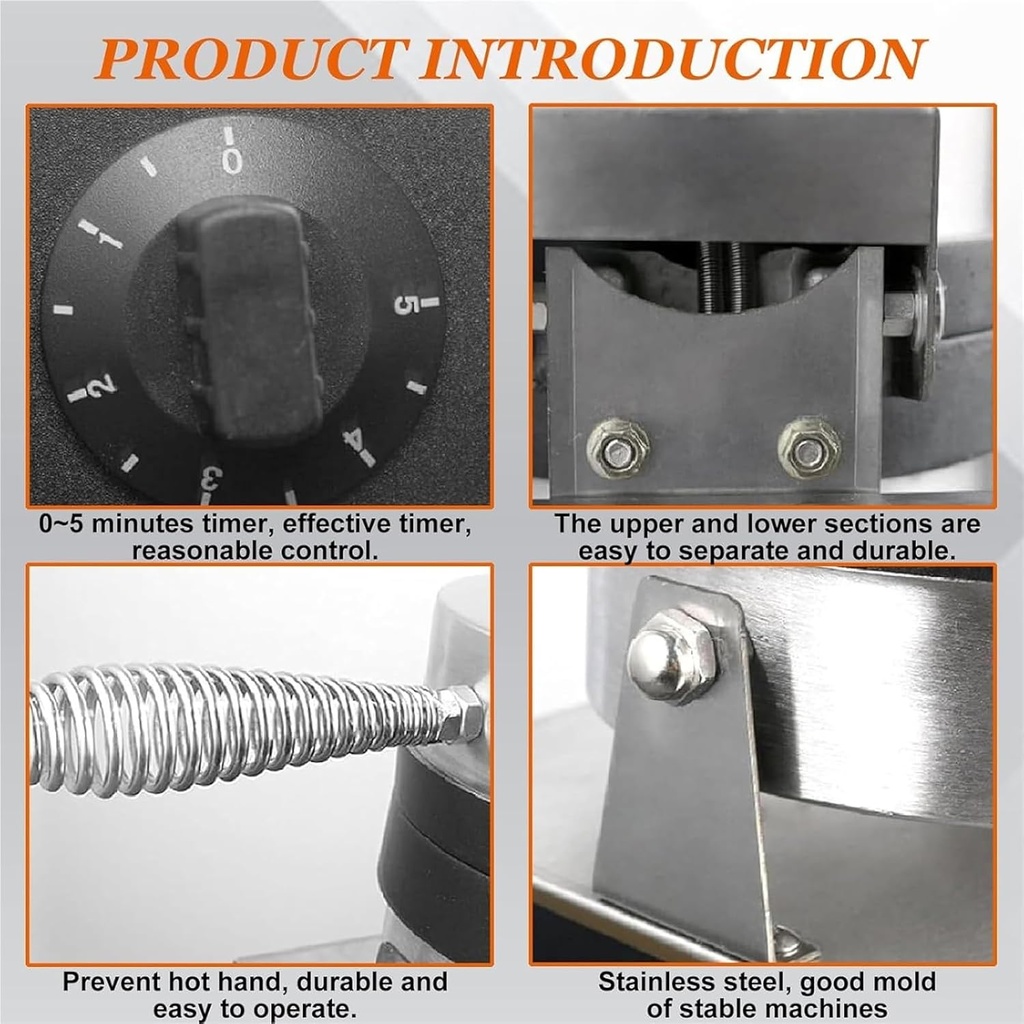 PRODUCT INTRODUCTION

0 1 2 3 4 5

0~5 minutes timer, effective timer, reasonable control.

The upper and lower sections are easy to separate and durable.

Prevent hot hand, durable and easy to operate.

Stainless steel, good mold of stable machines