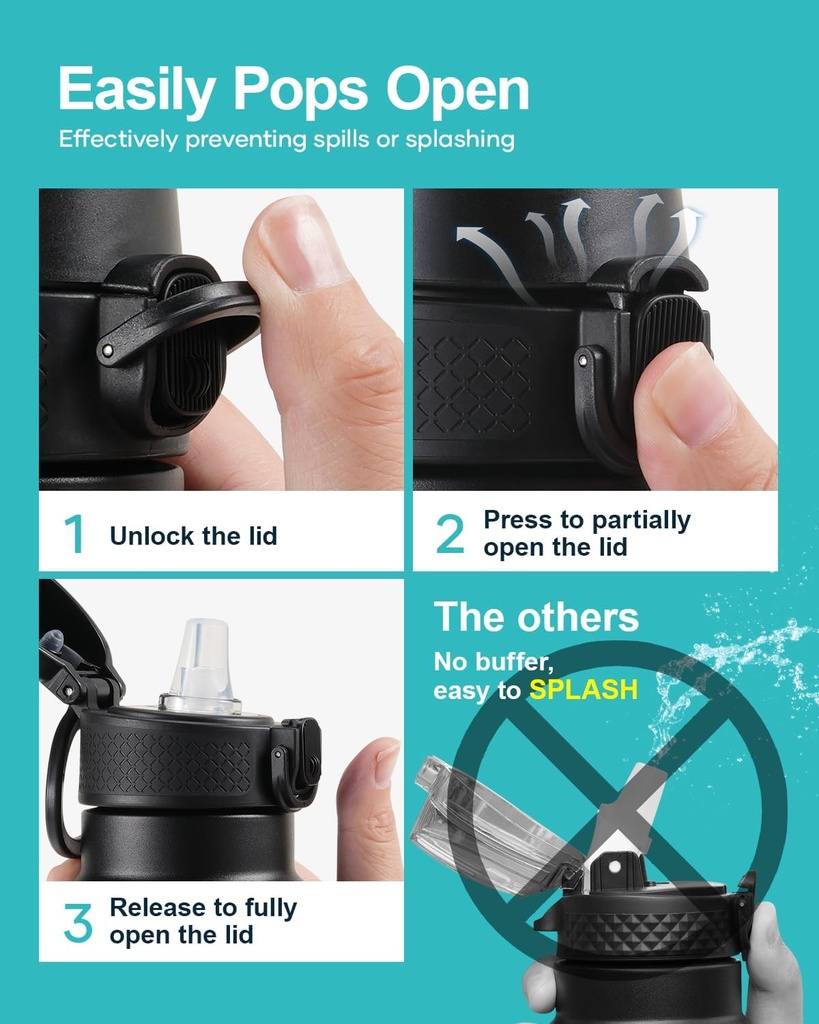 Easily Pops Open

Effectively preventing spills or splashing

1 Unlock the lid

2 Press to partially open the lid

3 Release to fully open the lid

The others

No buffer, easy to SPLASH