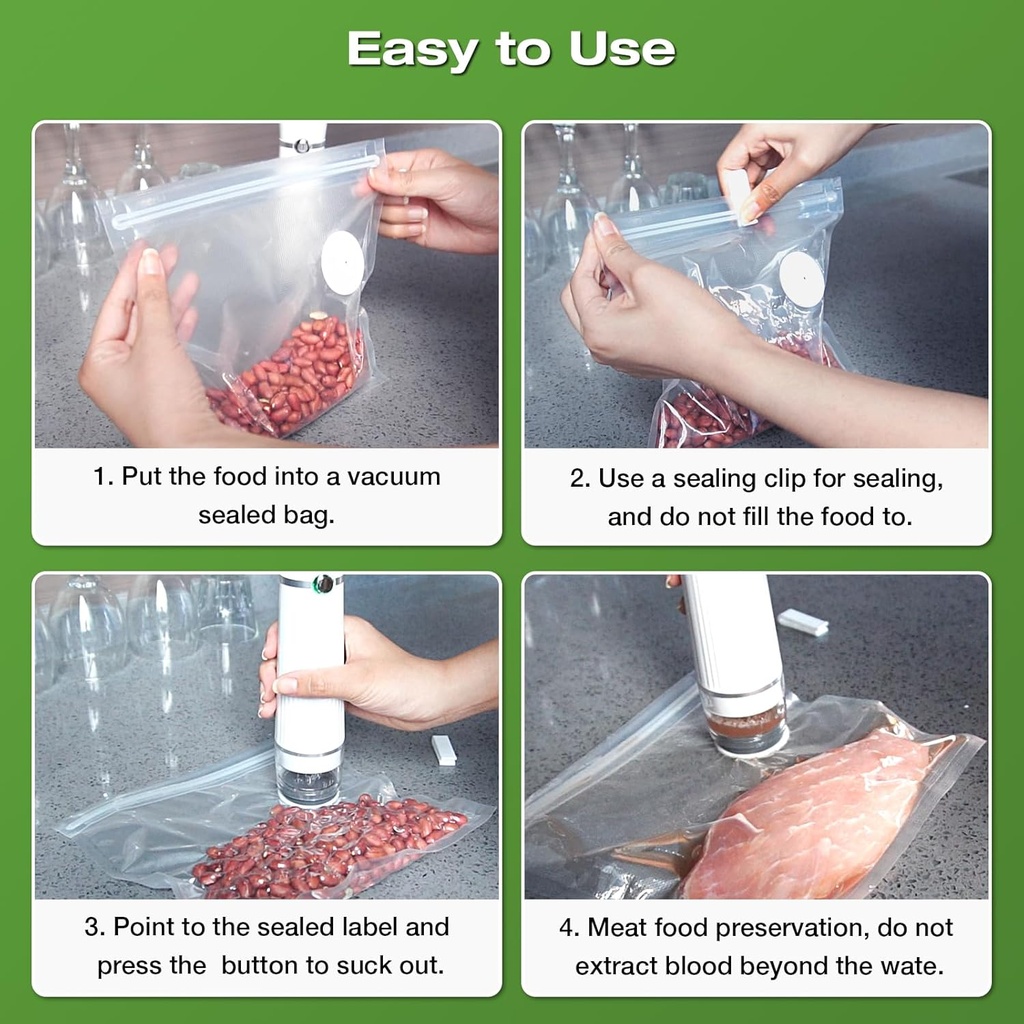 Easy to Use

1. Put the food into a vacuum sealed bag.

2. Use a sealing clip for sealing, and do not fill the food to.

3. Point to the sealed label and press the button to suck out.

4. Meat food preservation, do not extract blood beyond the wate.