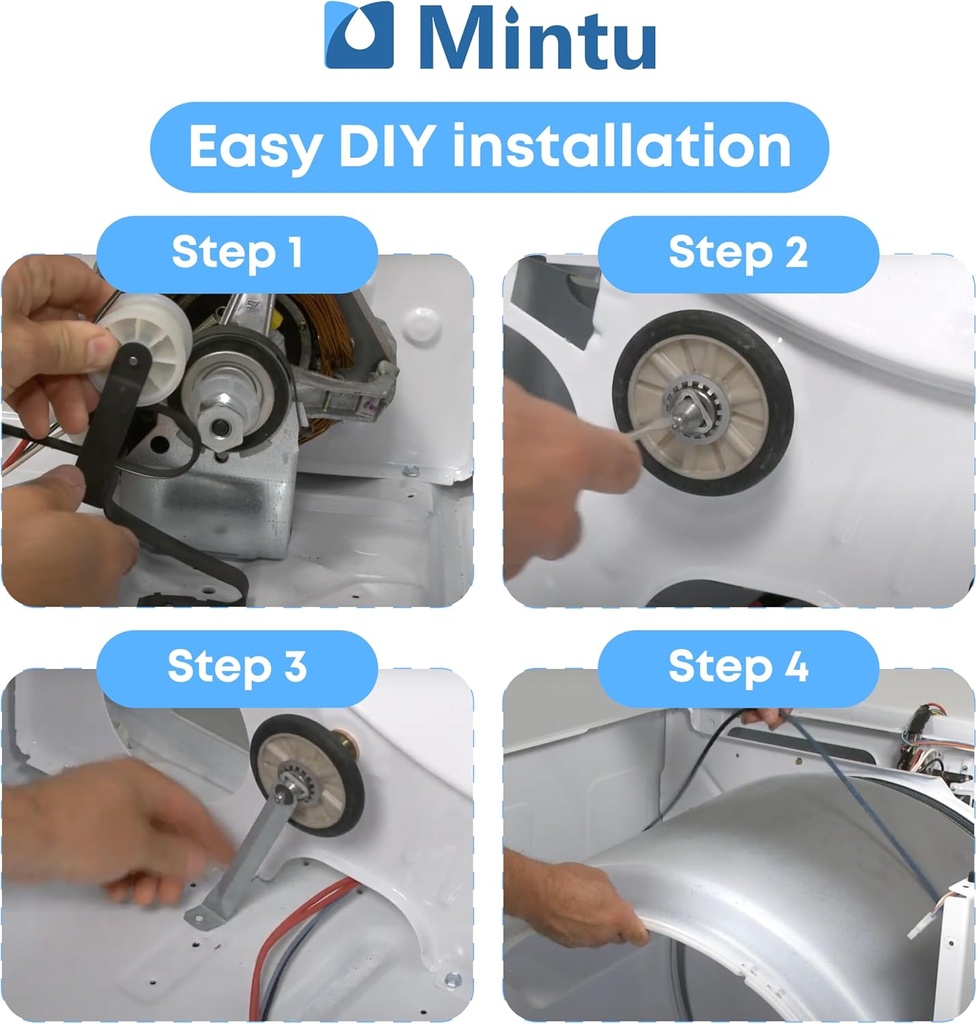 Mintu

Easy DIY installation

Step 1

Step 2

Step 3

Step 4